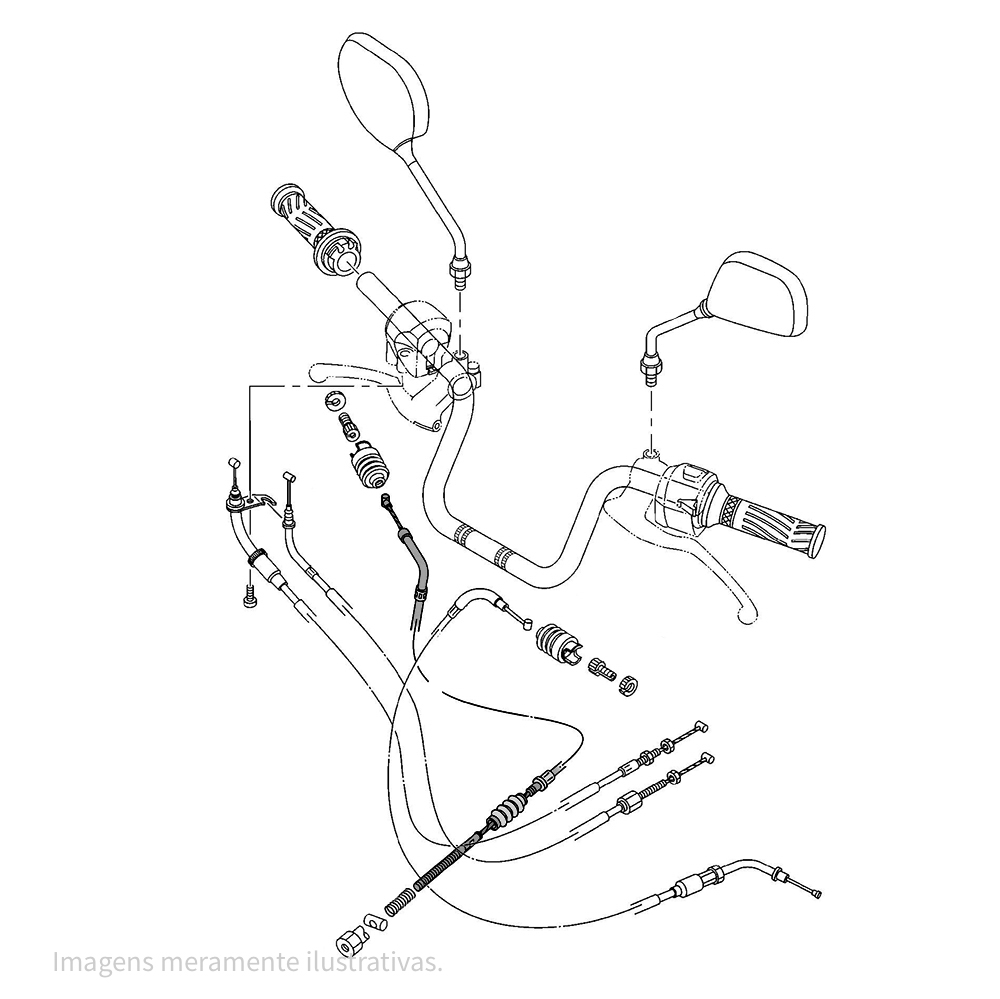 Imagens meramente ilustrativas.