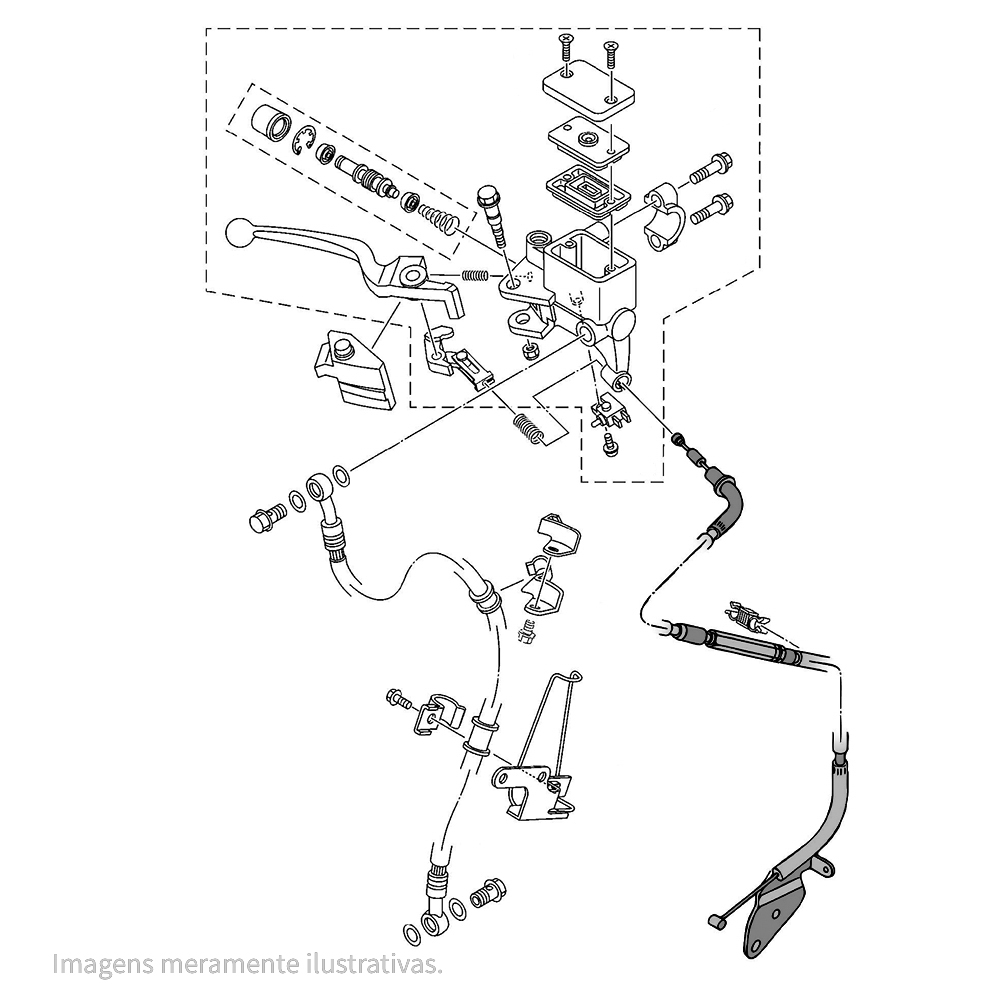 Imagens meramente ilustrativas.