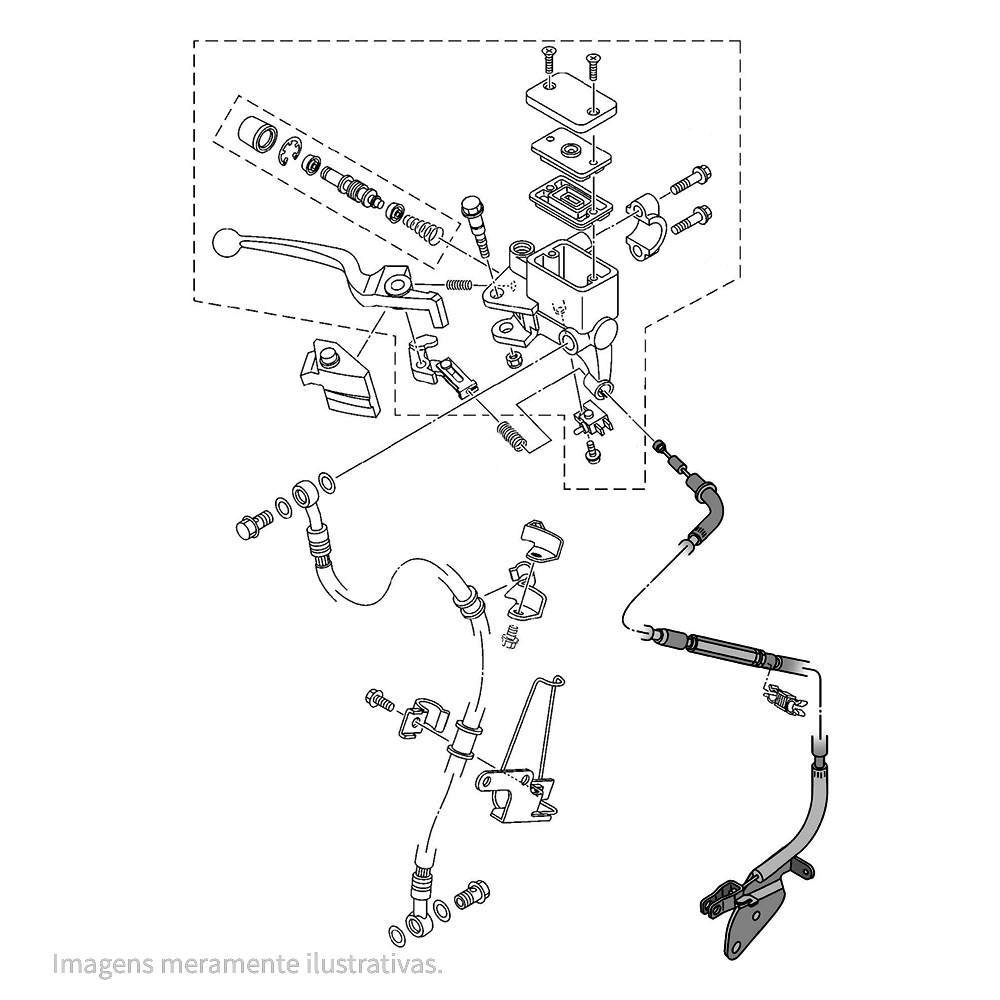 Imagens meramente ilustrativas.