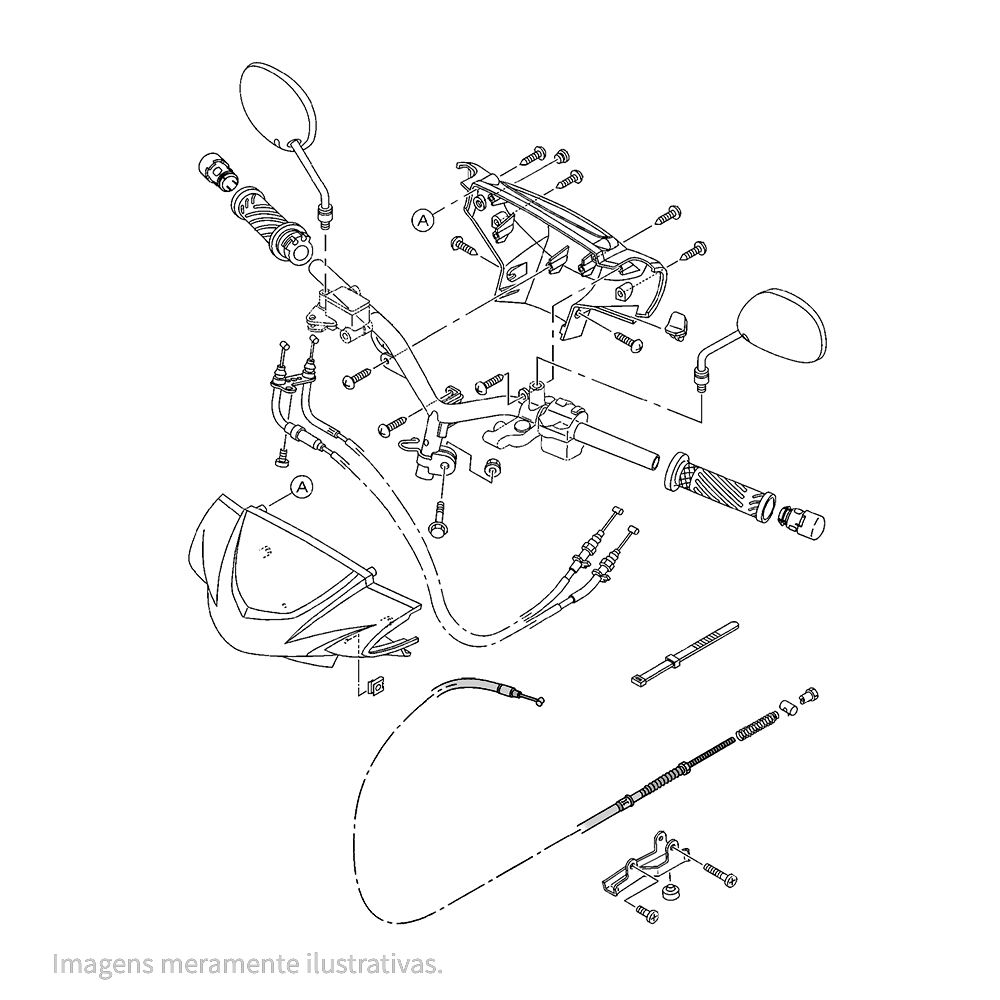 A

A

Imagens meramente ilustrativas.