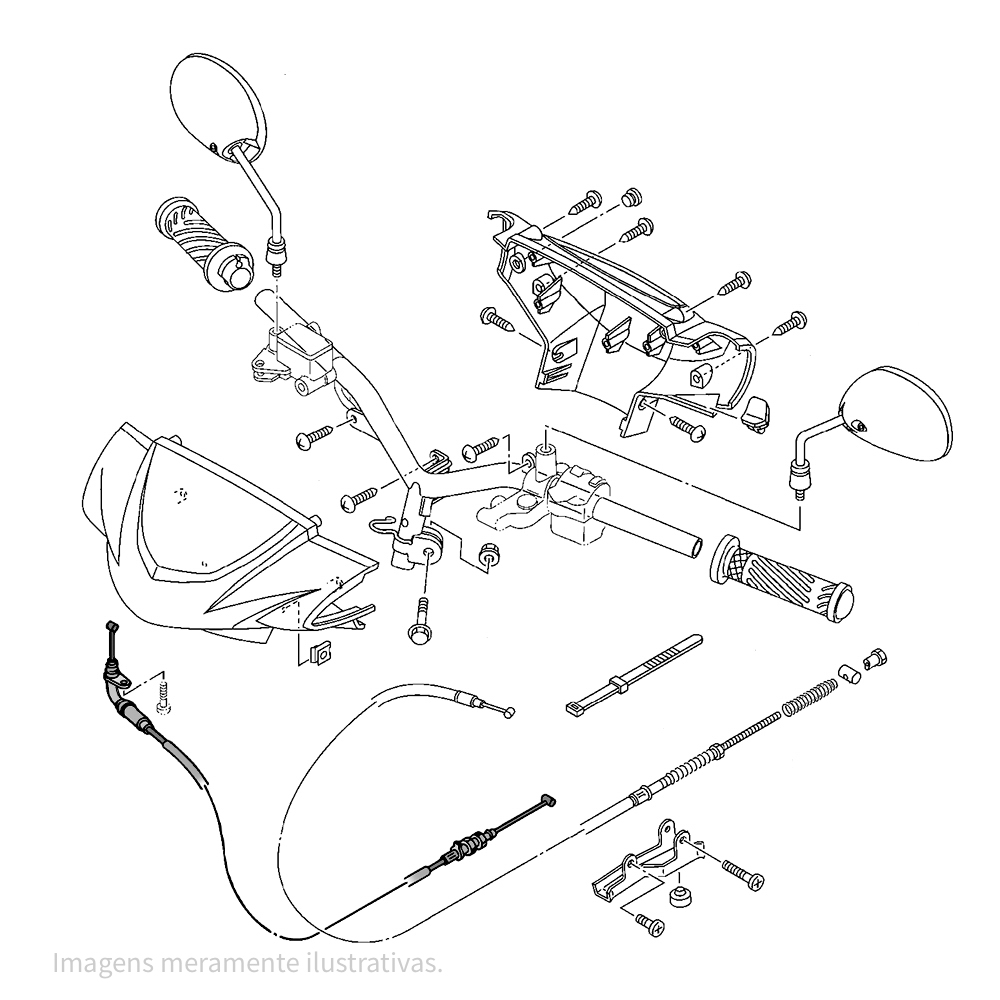 Imagens meramente ilustrativas.