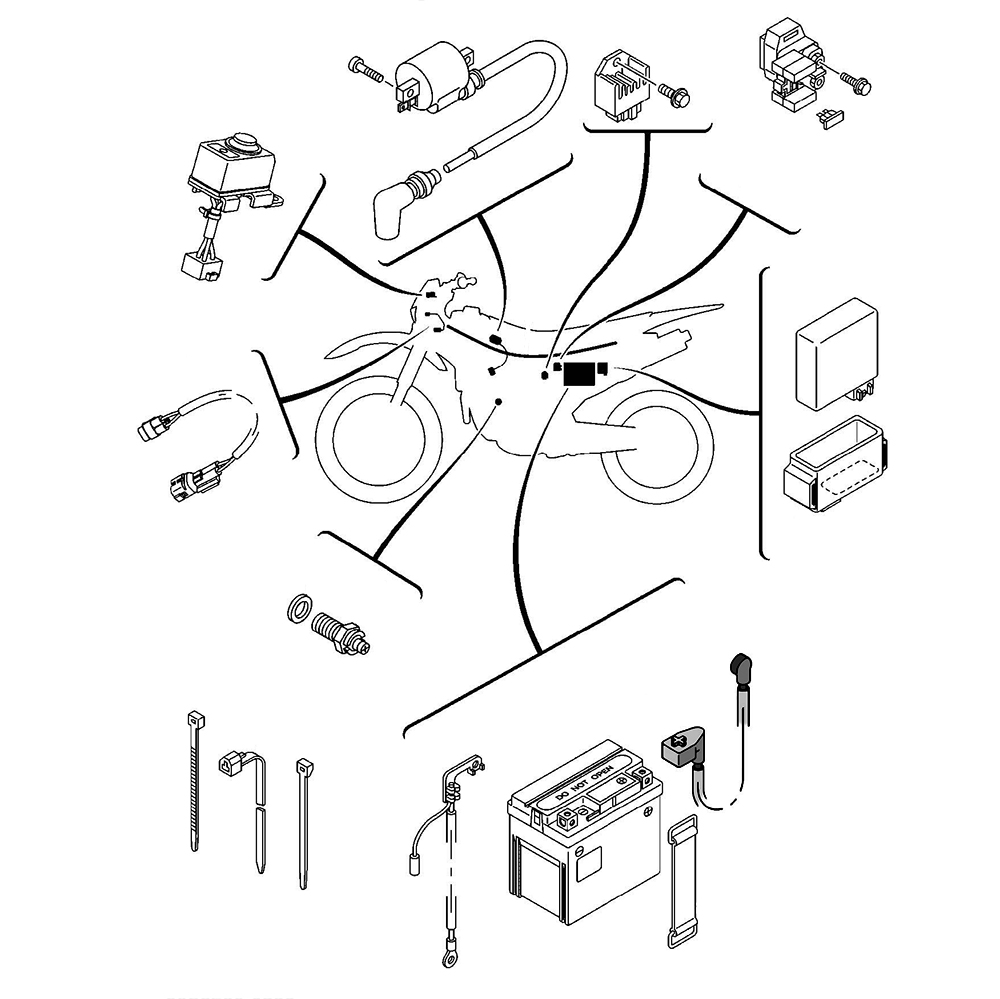 DO NOT OPEN