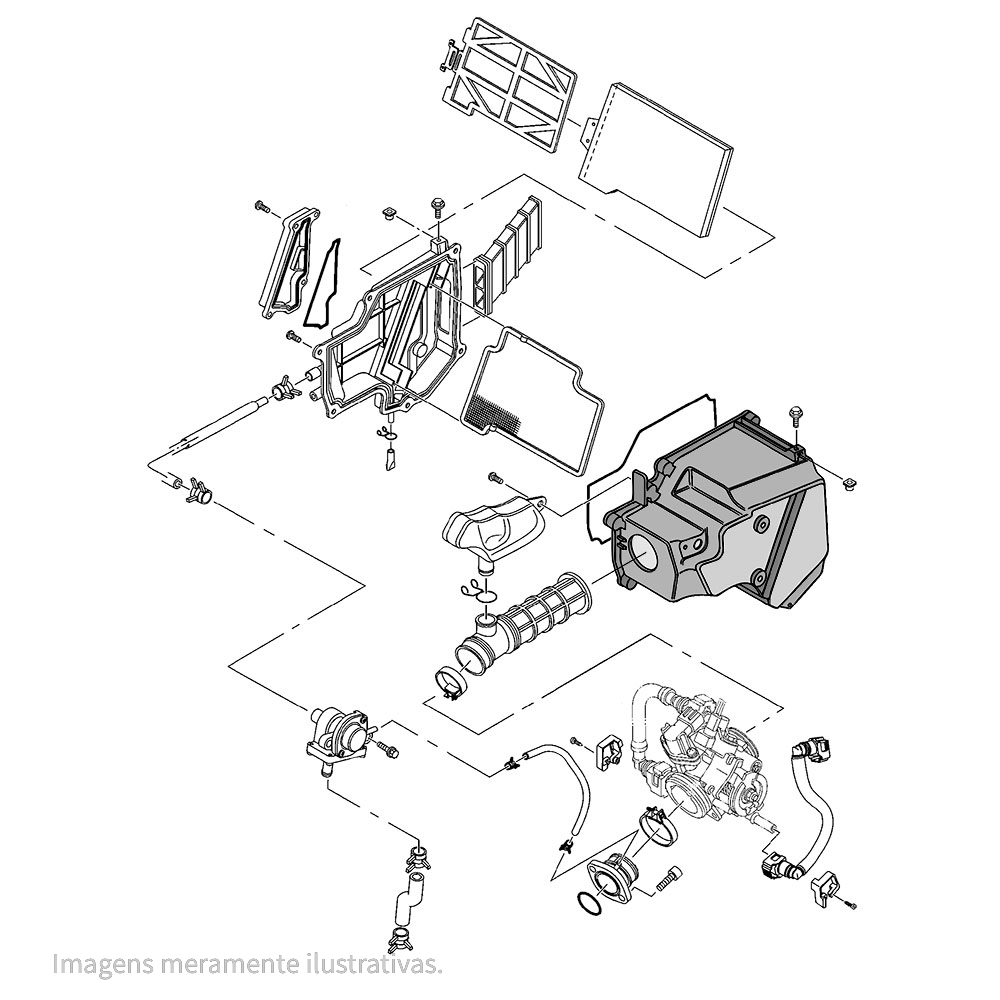 Imagens meramente ilustrativas.