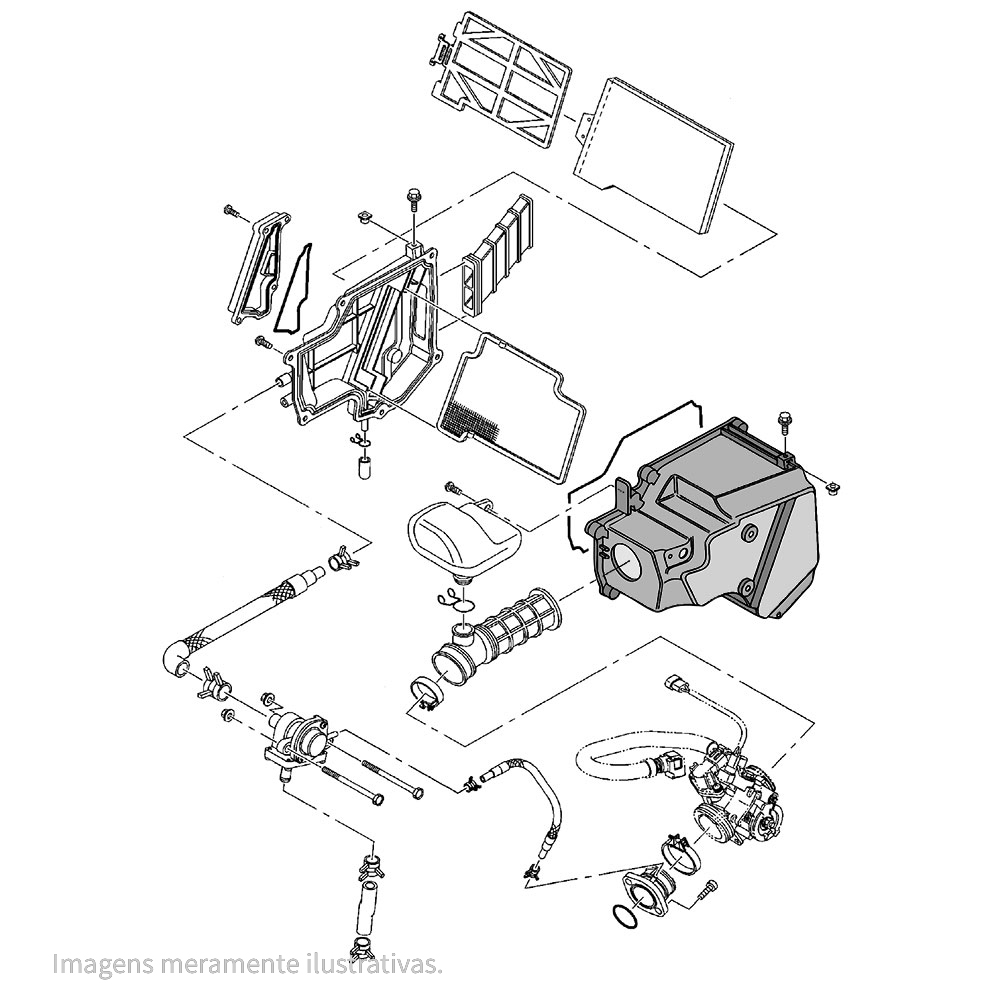 Imagens meramente ilustrativas.