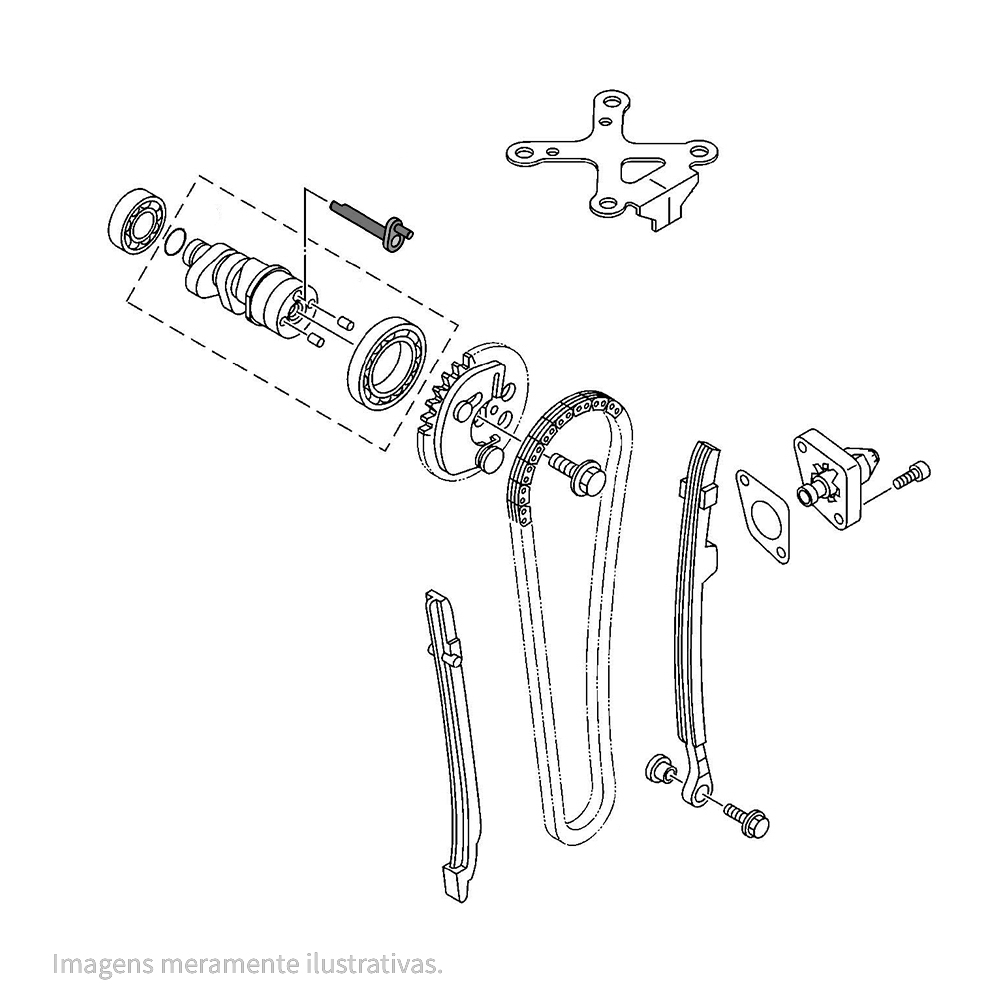 Imagens meramente ilustrativas.