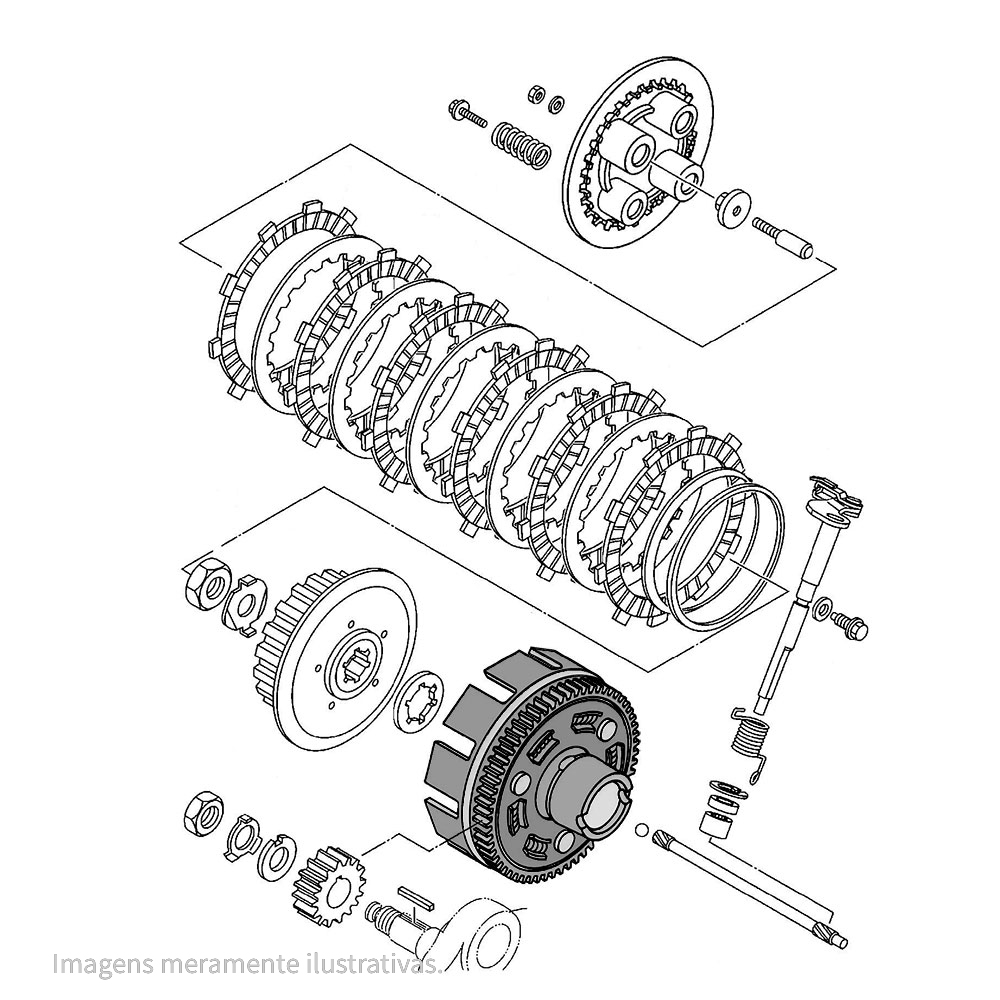 Imagens meramente ilustrativas.