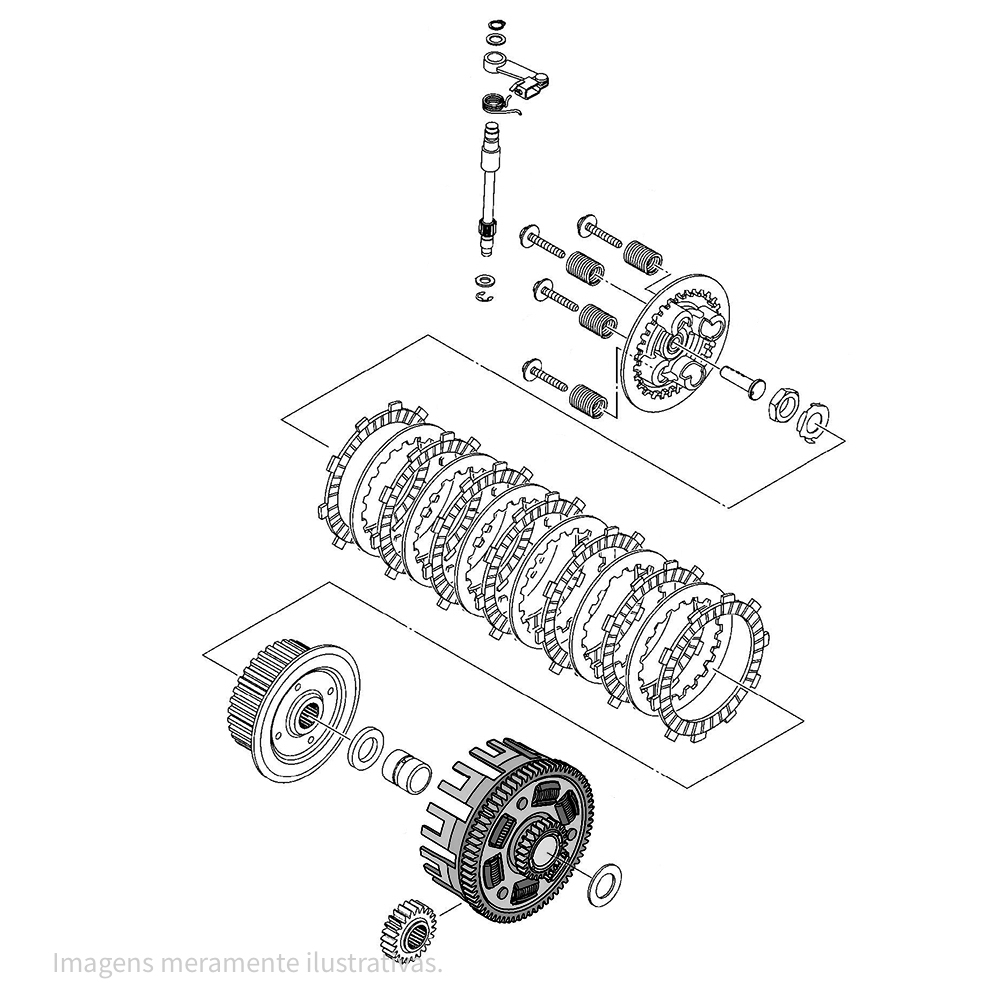 Imagens meramente ilustrativas.