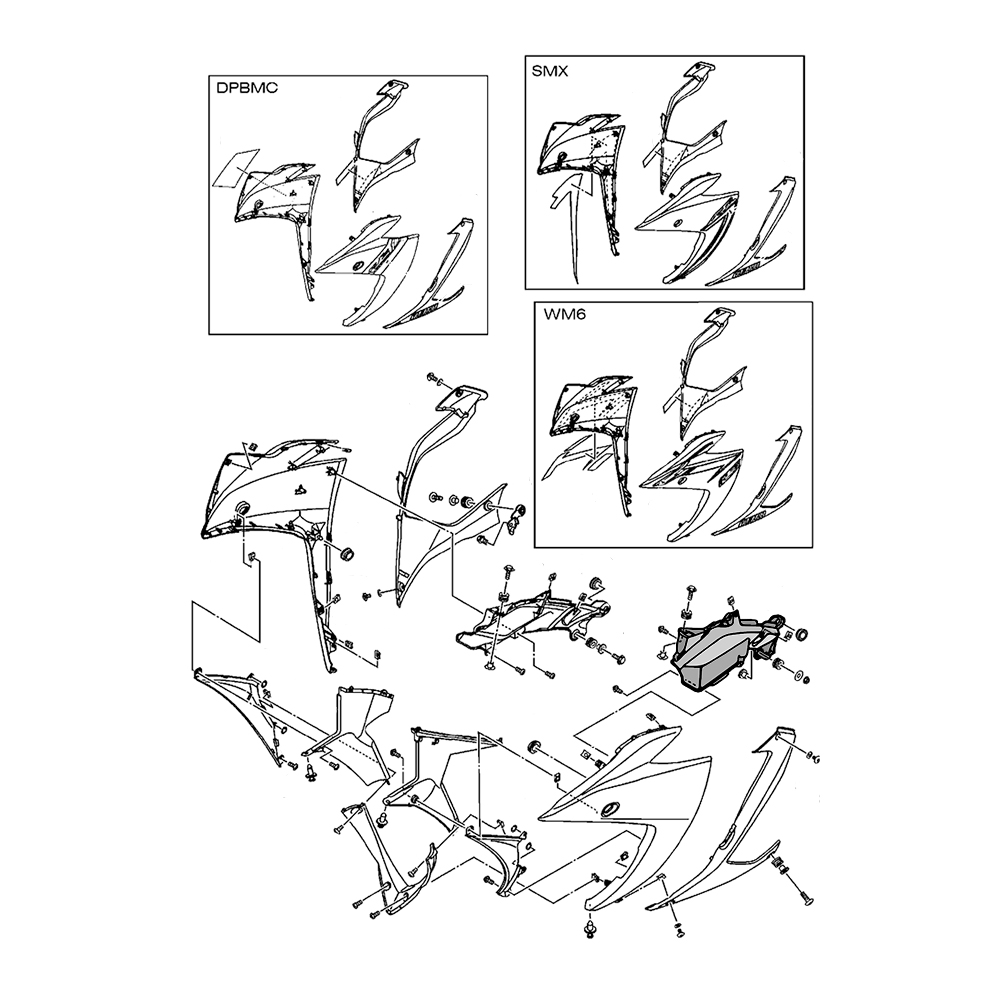 DPBMC

SMX

WM6