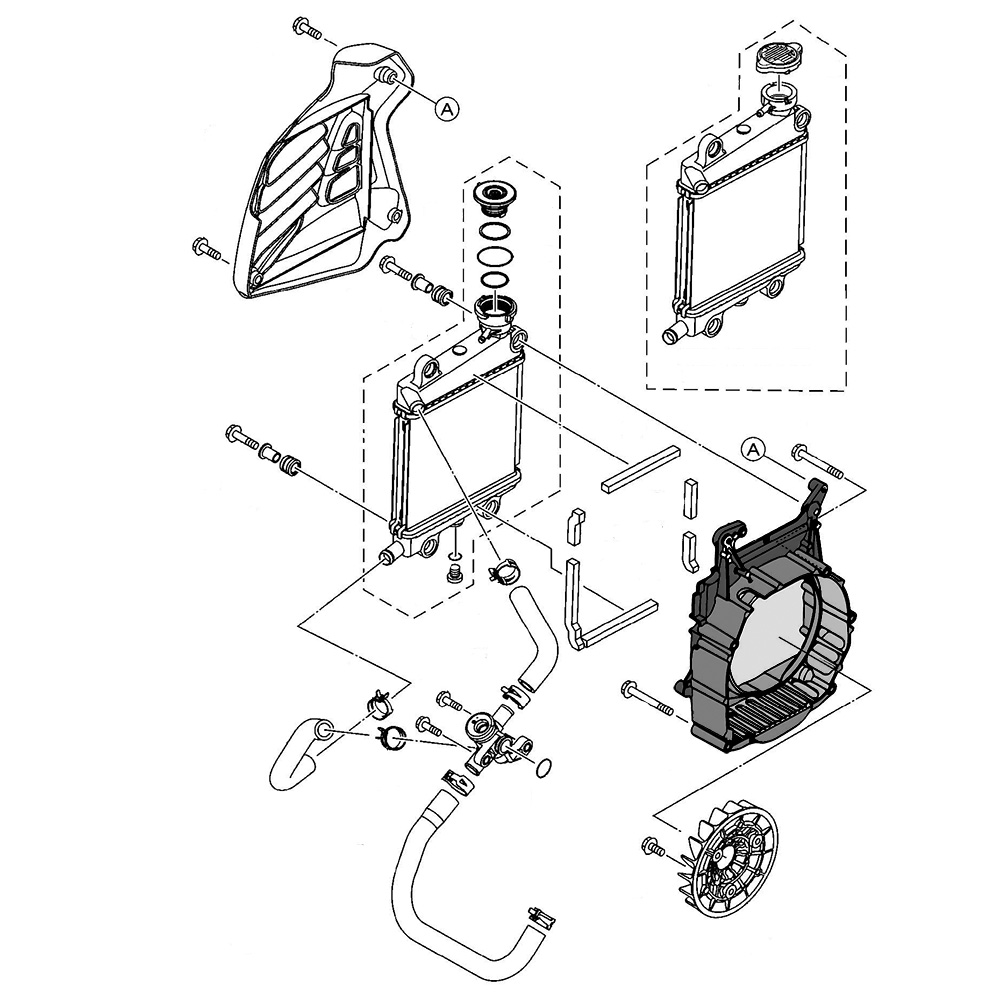 A

A