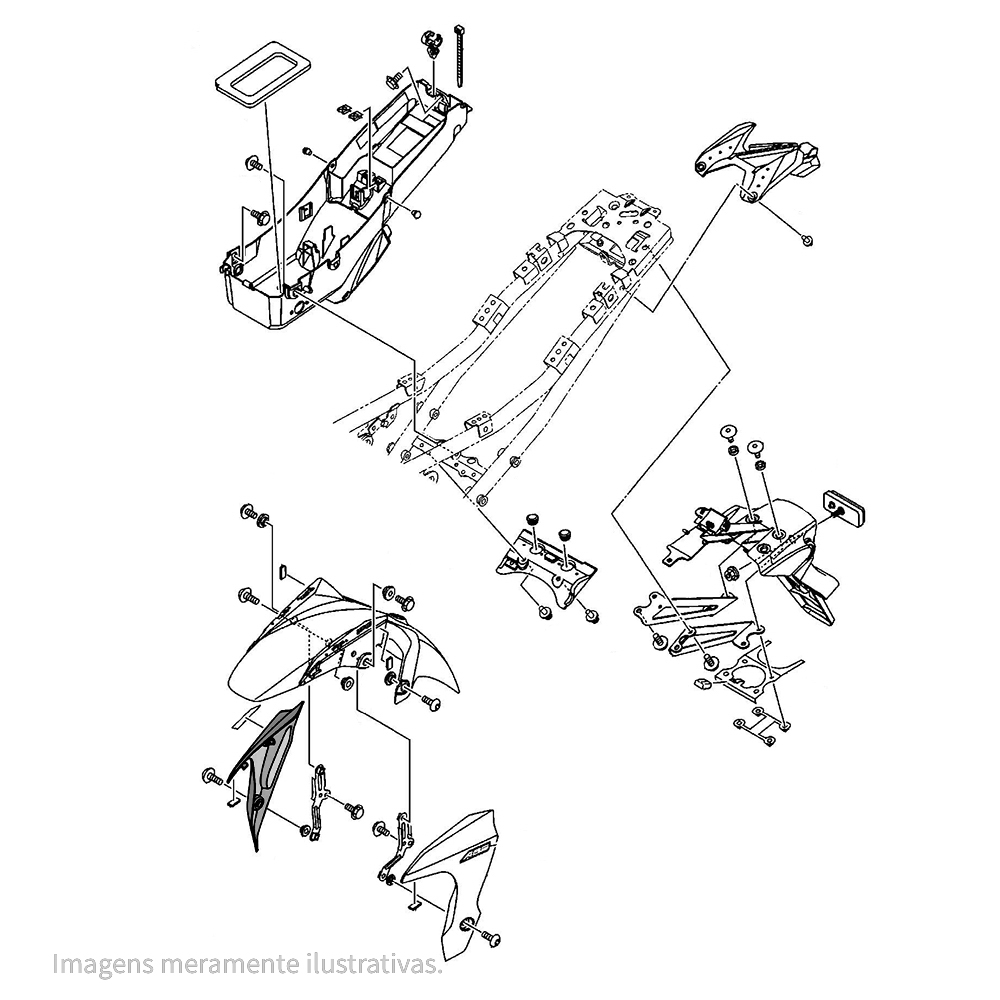 Imagens meramente ilustrativas.