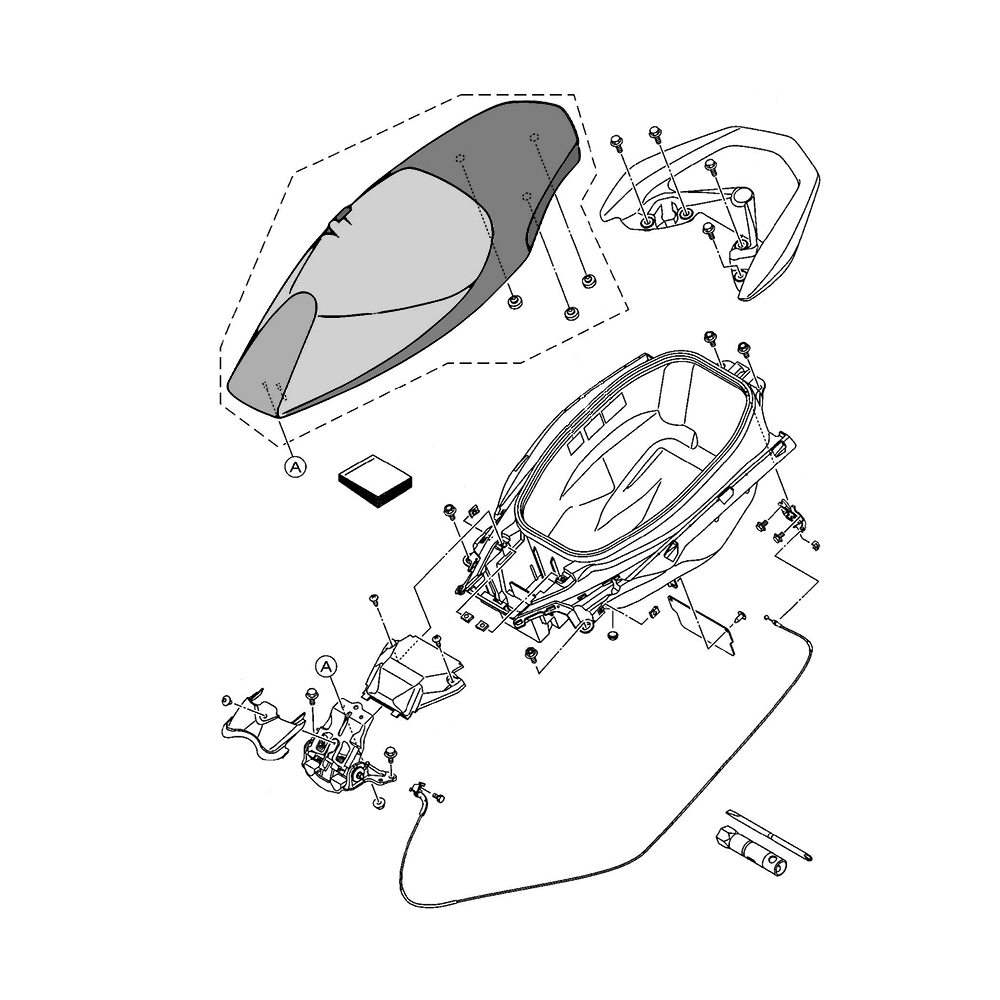 A

A