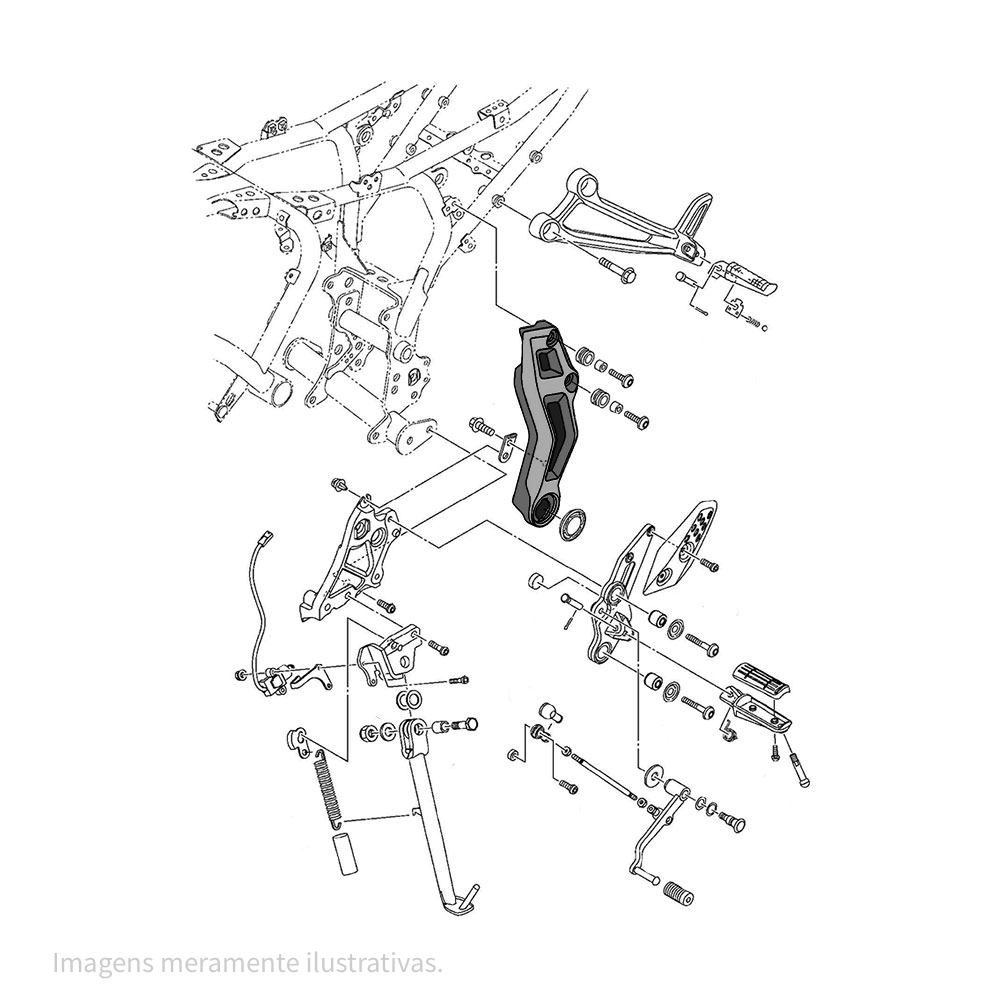 Imagens meramente ilustrativas.