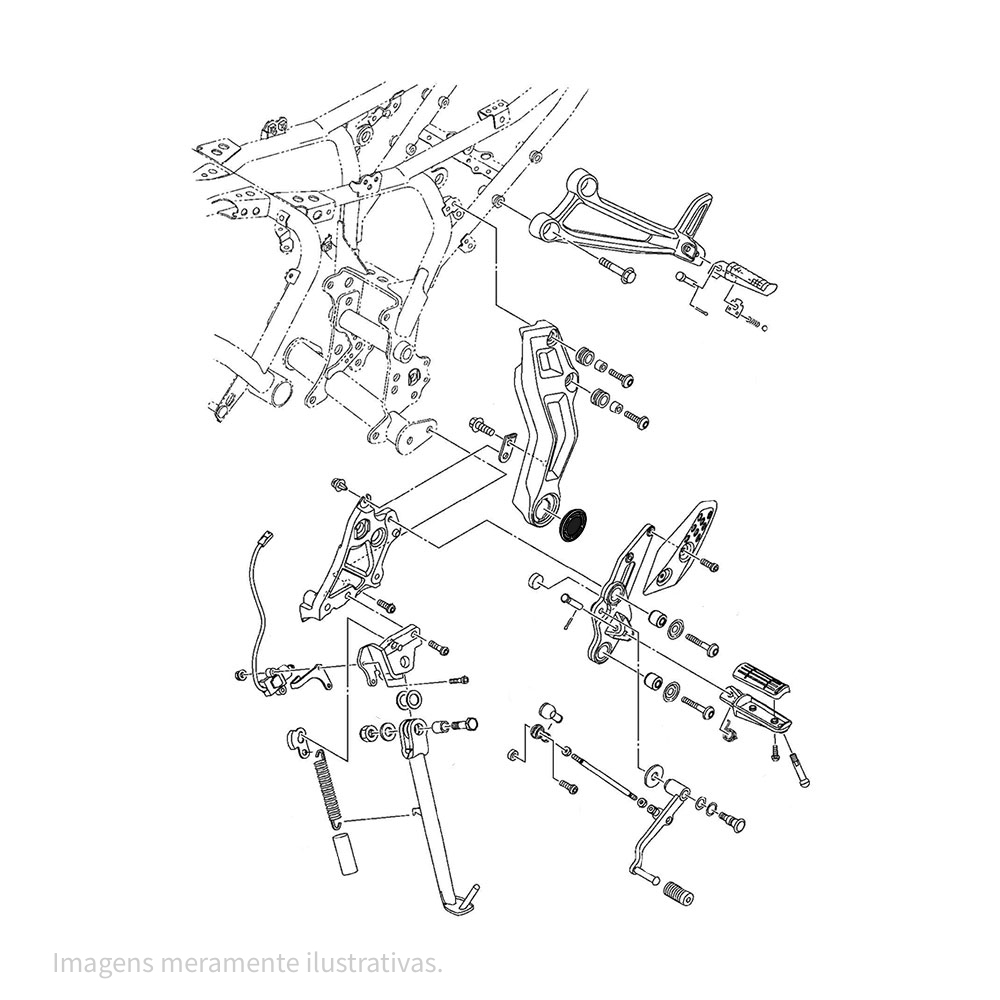 Imagens meramente ilustrativas.