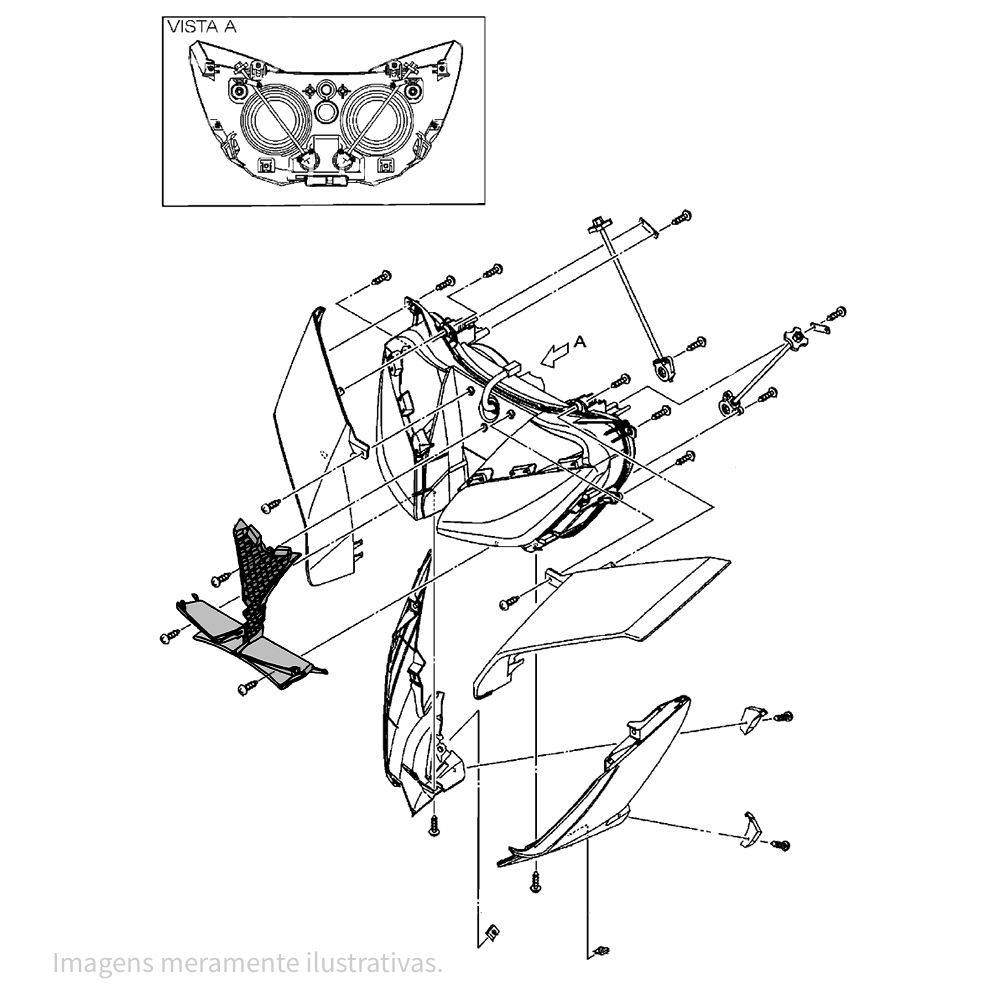 VISTA A

A

Imagens meramente ilustrativas.