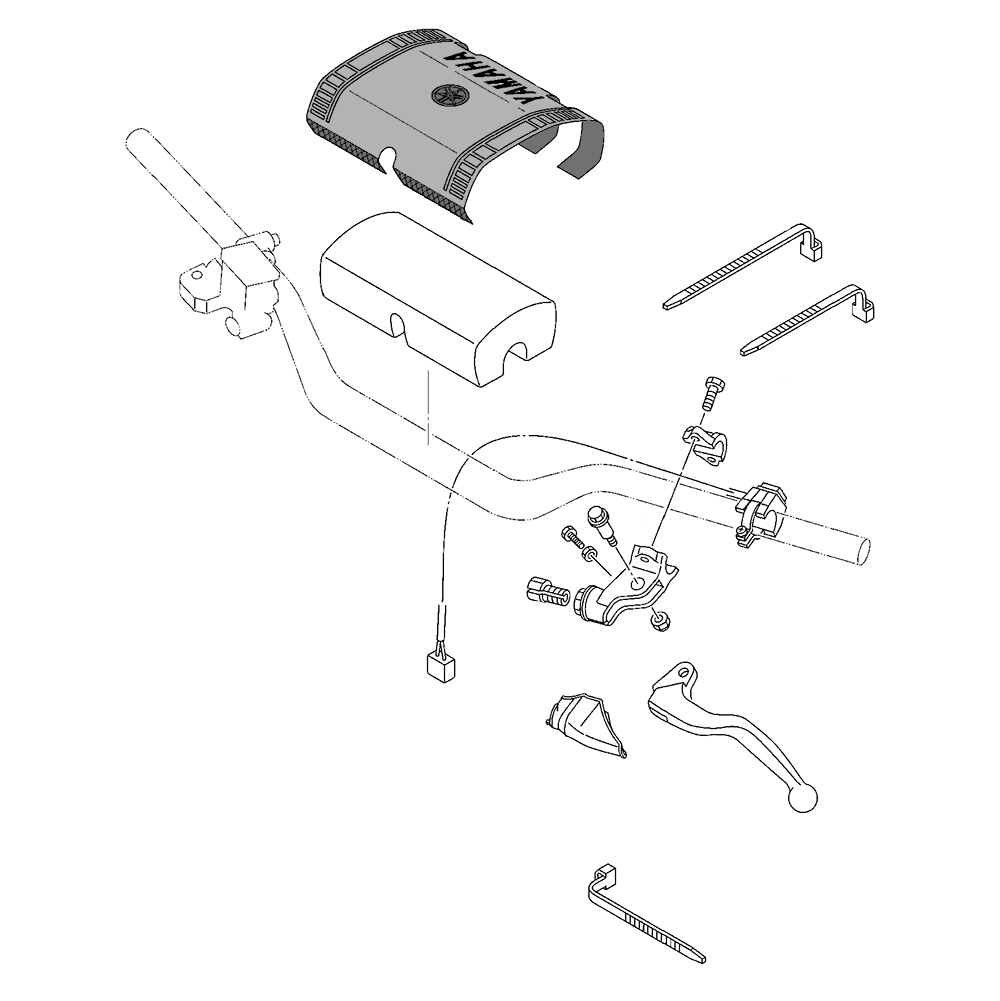 YAMAHA