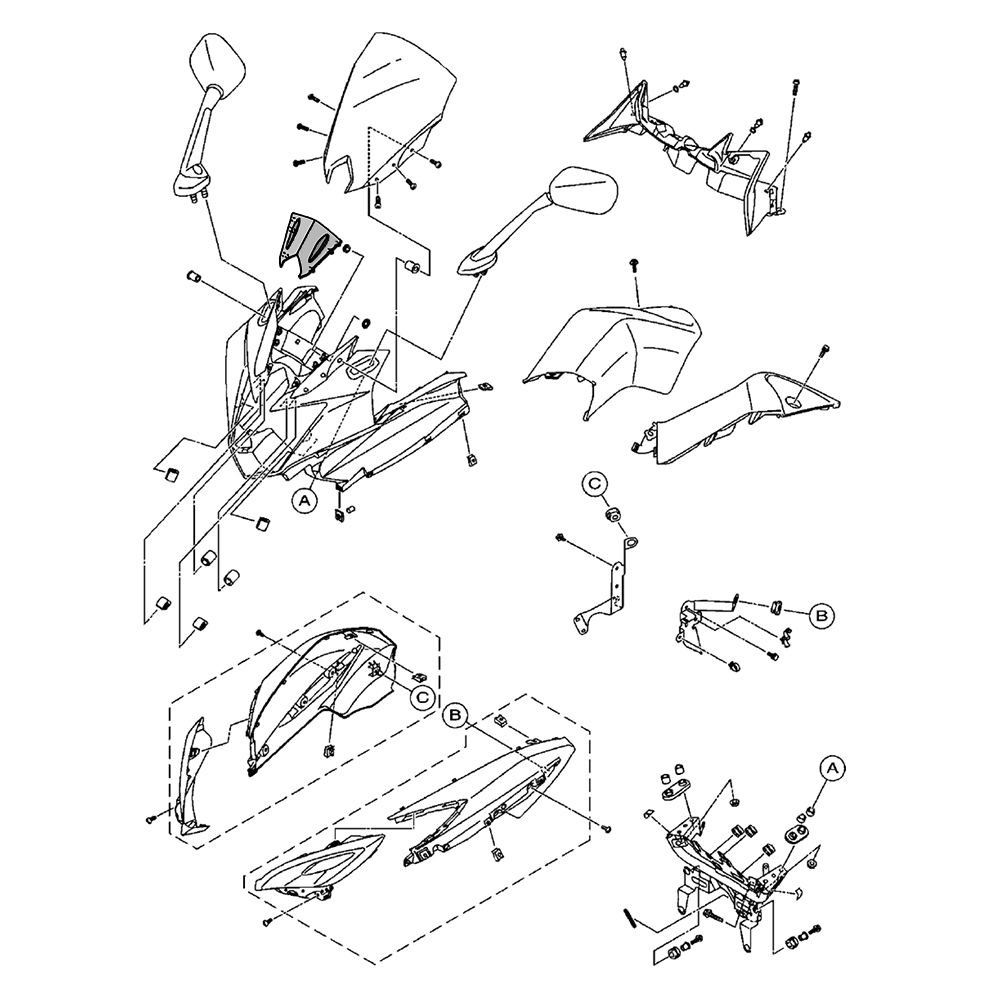 A
C
B
C
B
A