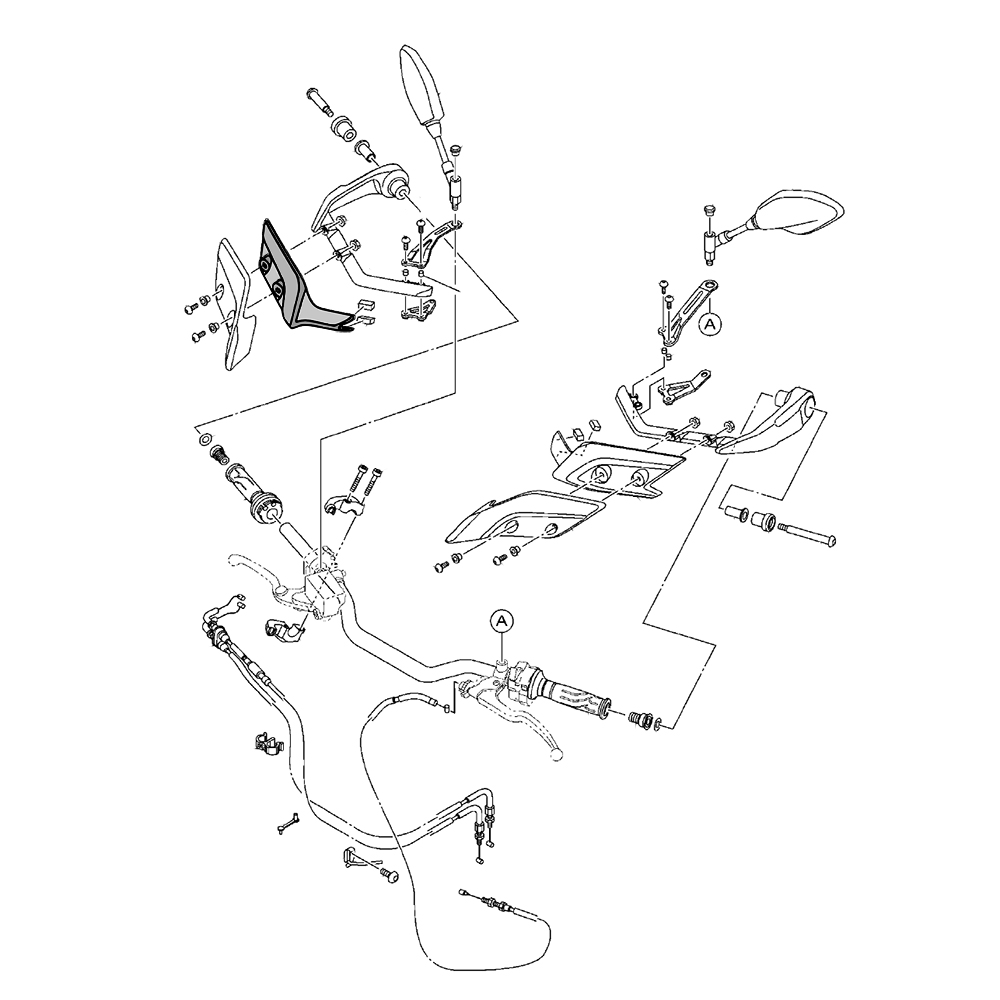 A

A