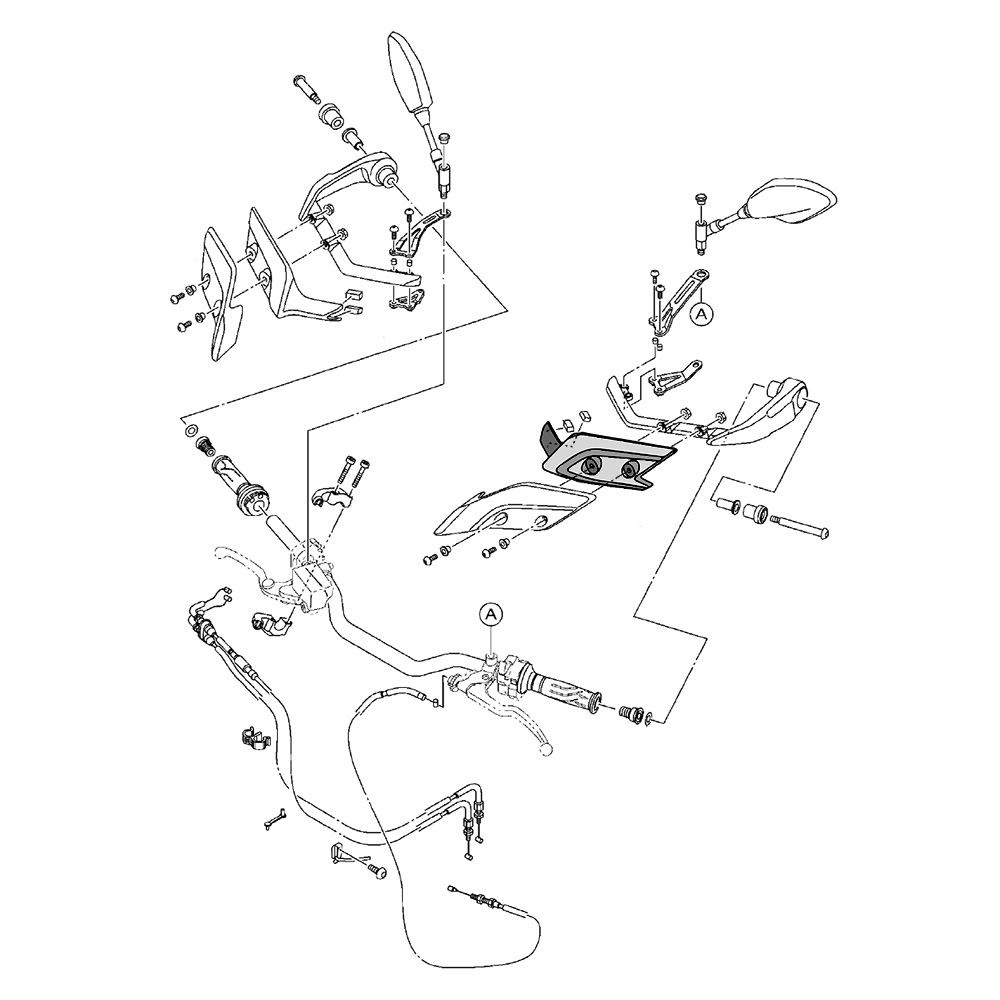 A

A