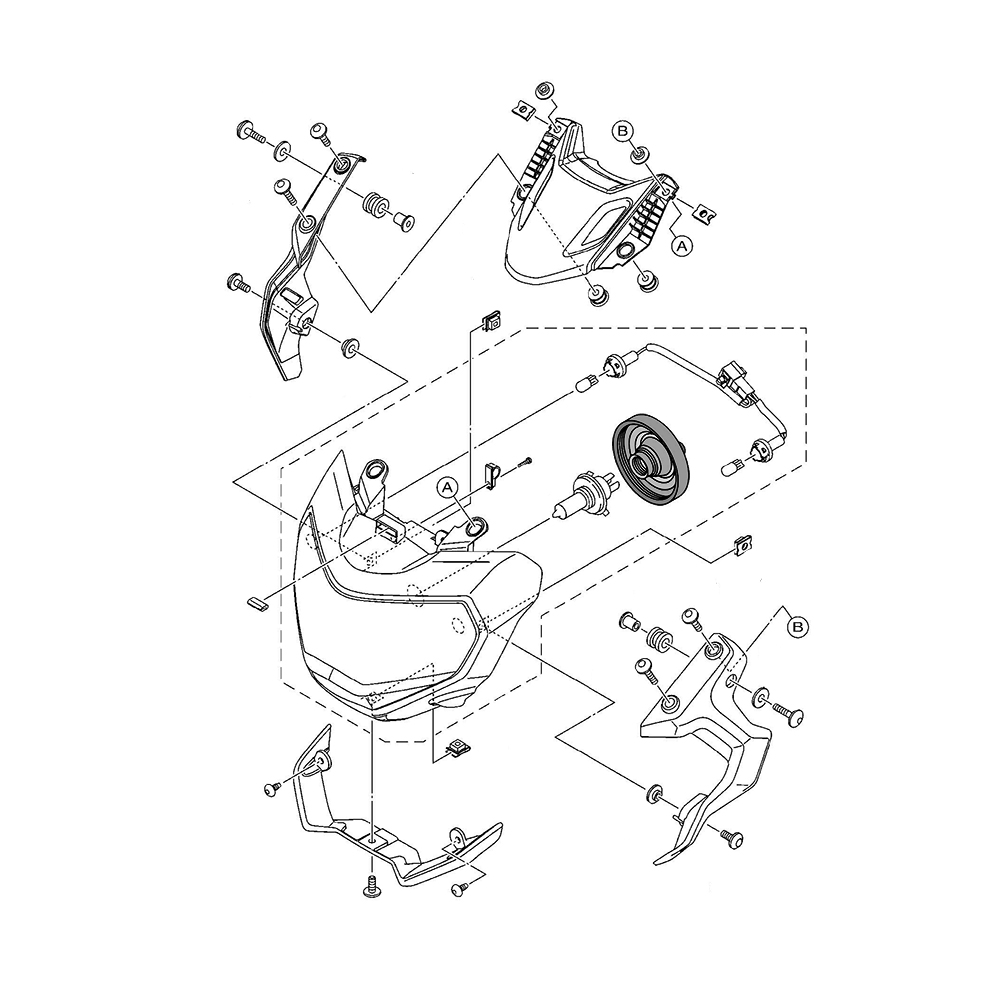 B
A
A
B