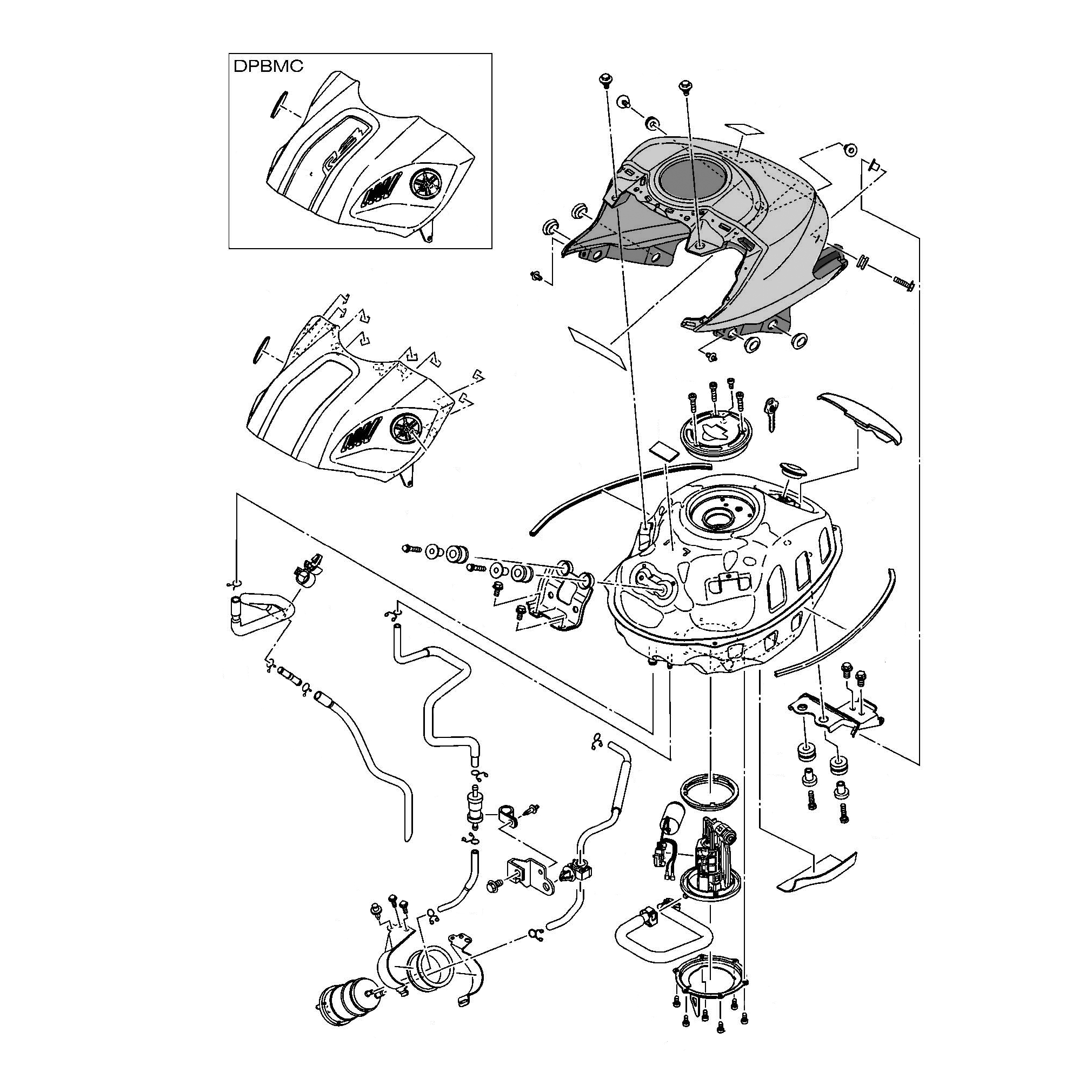 DPBMC