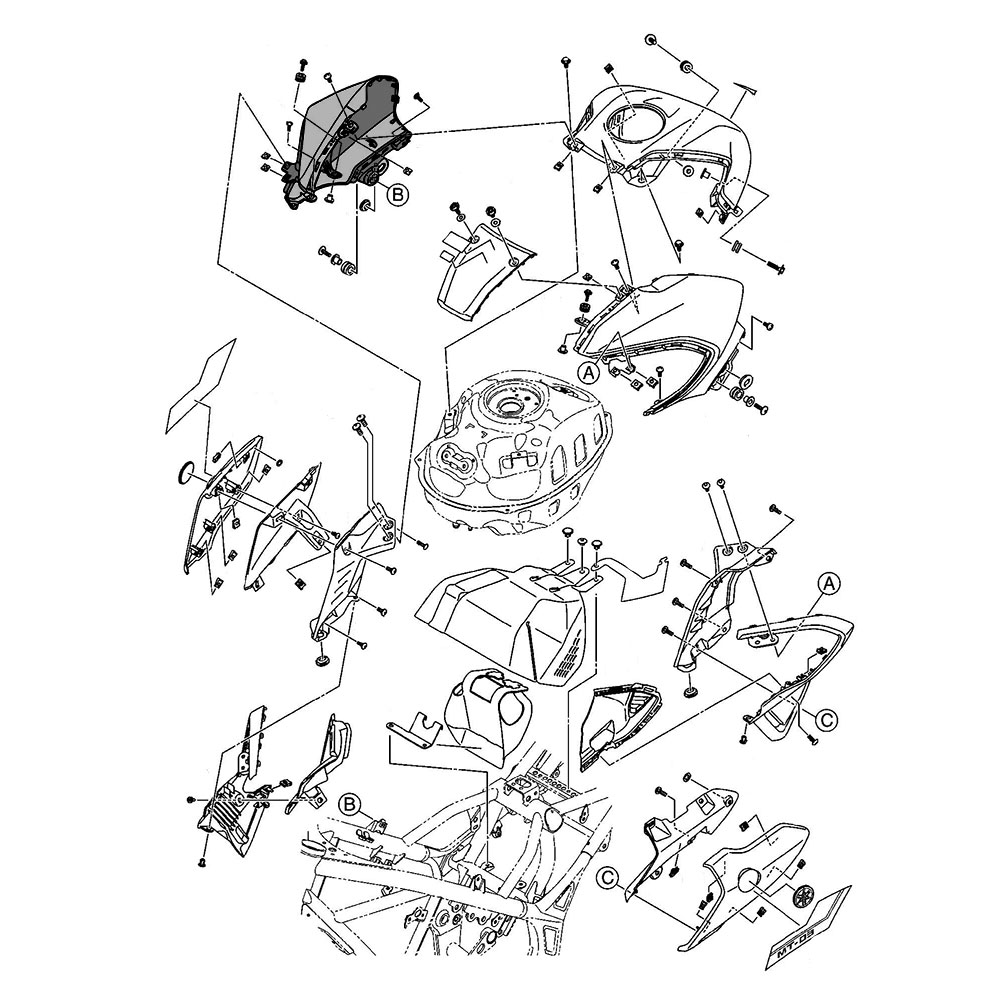 B

A

A

C

B

C

MT-09