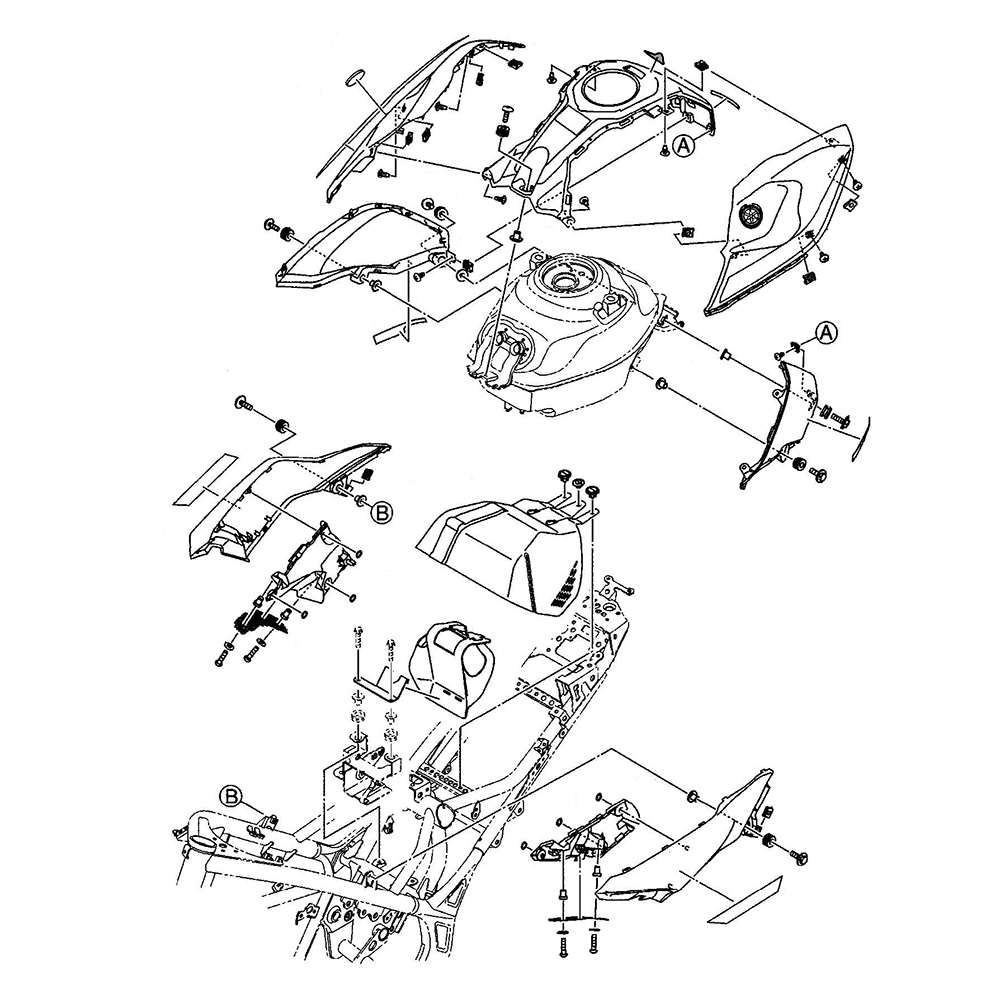 A
A
B
B