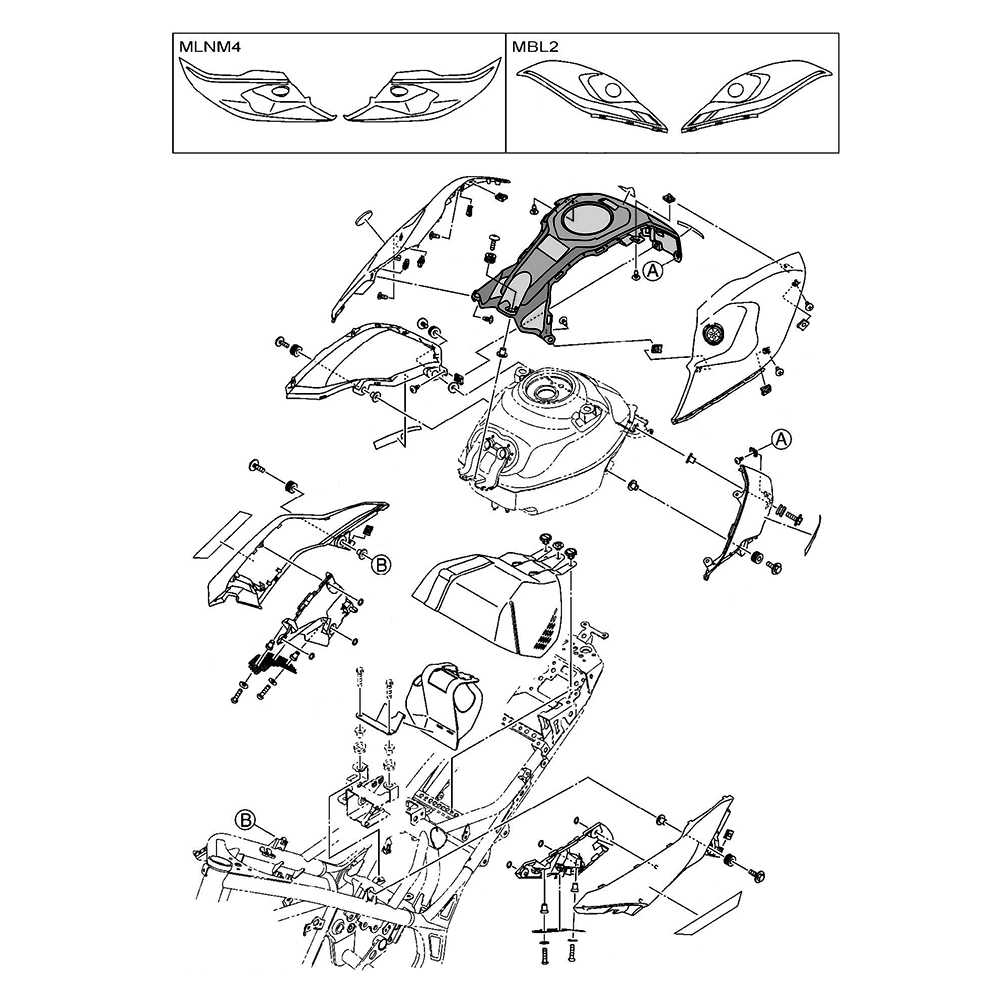 MLNM4

MBL2

A

A

B

B