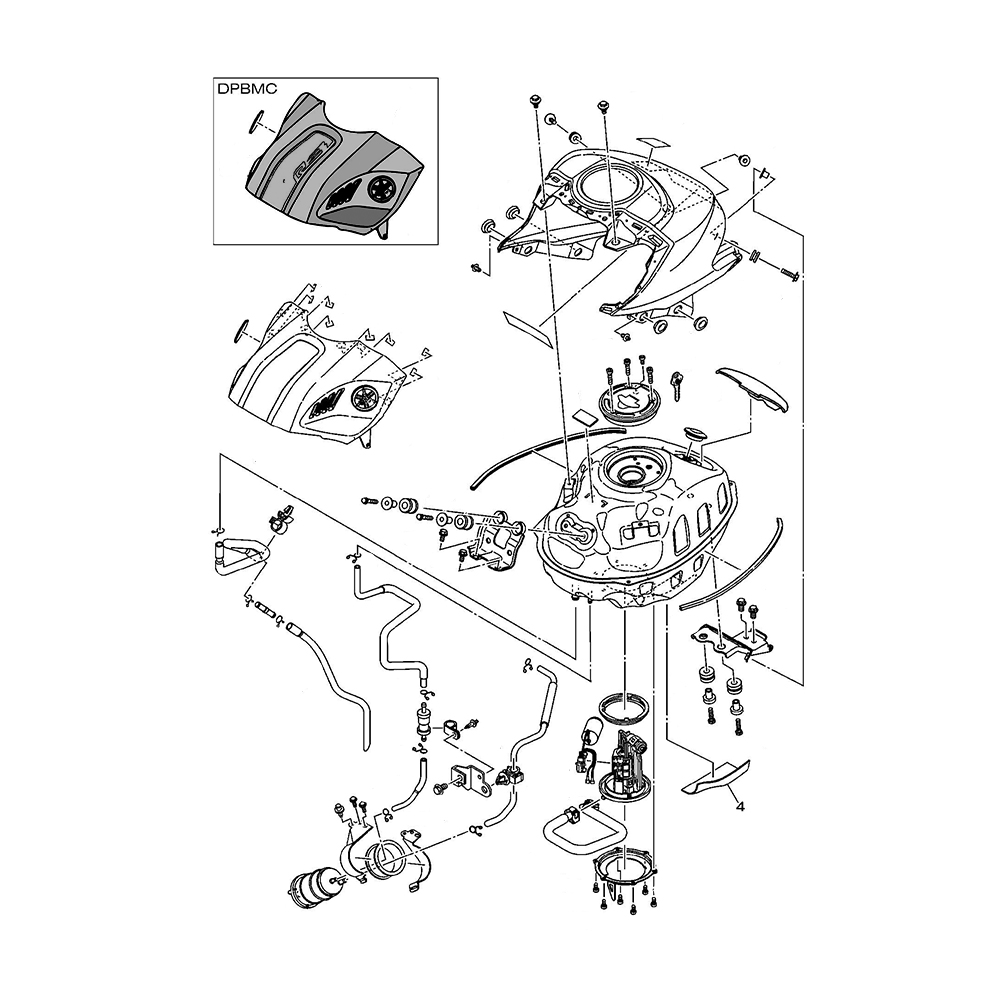 DPBMC

4