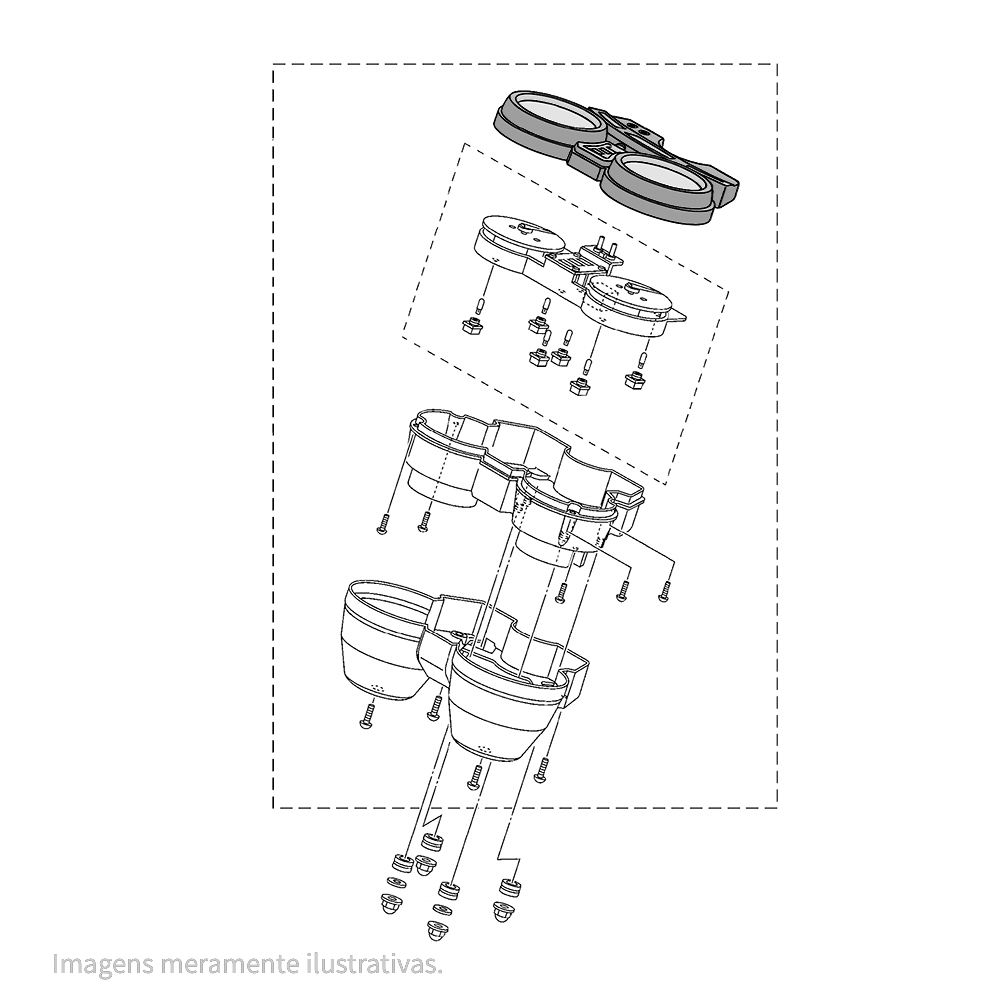 Imagens meramente ilustrativas.