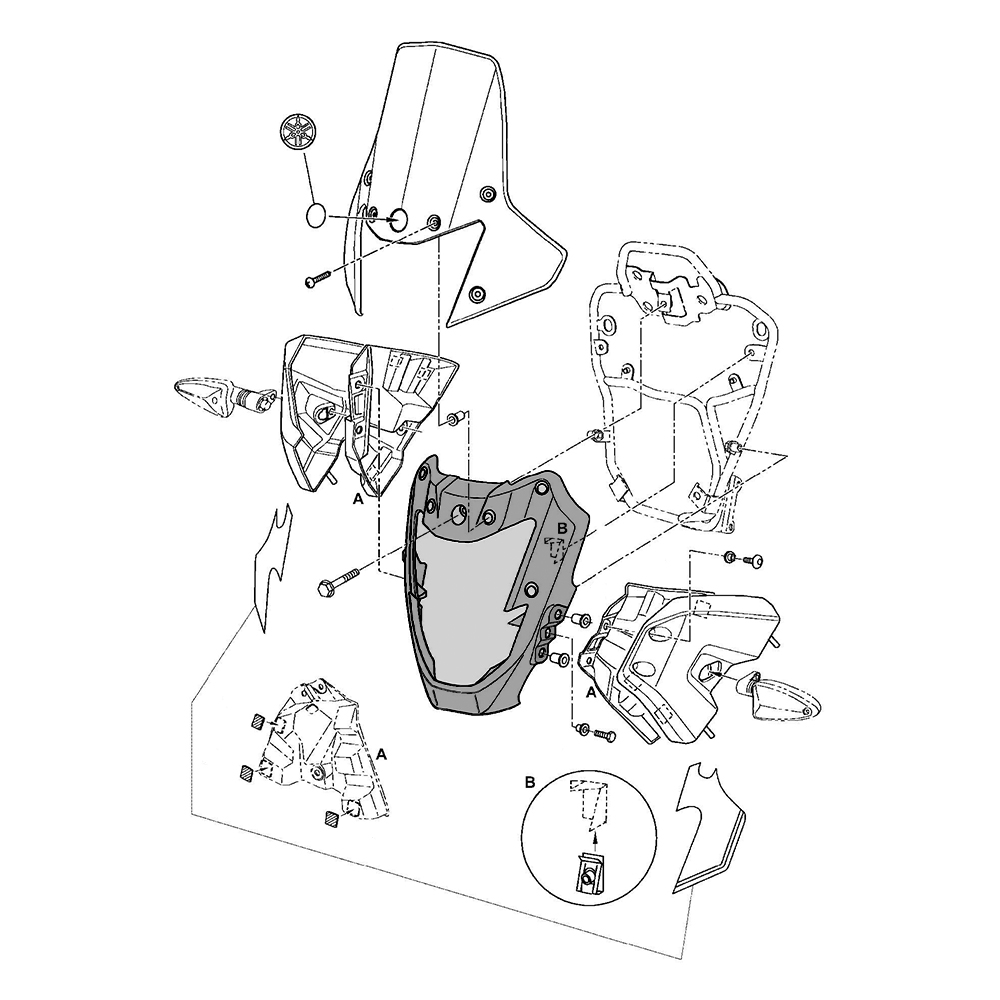 A
B
A
A
B