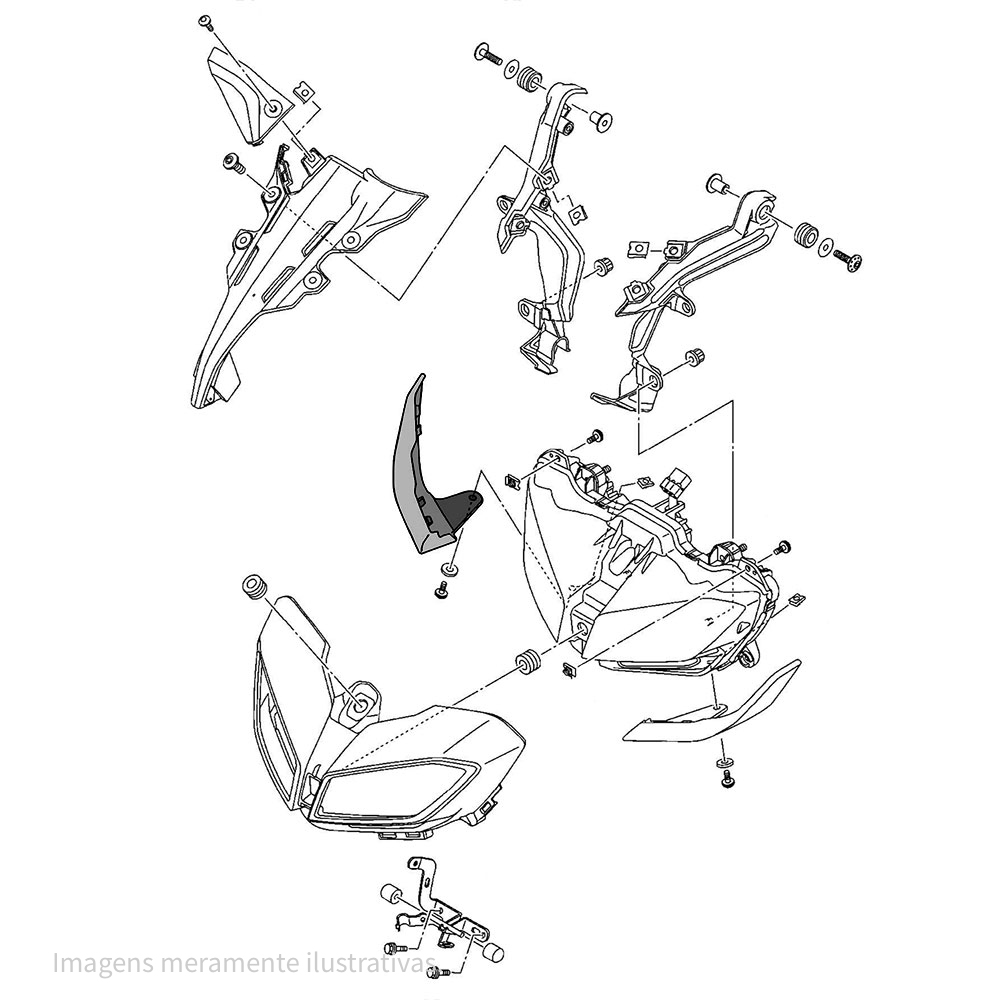 Imagens meramente ilustrativas