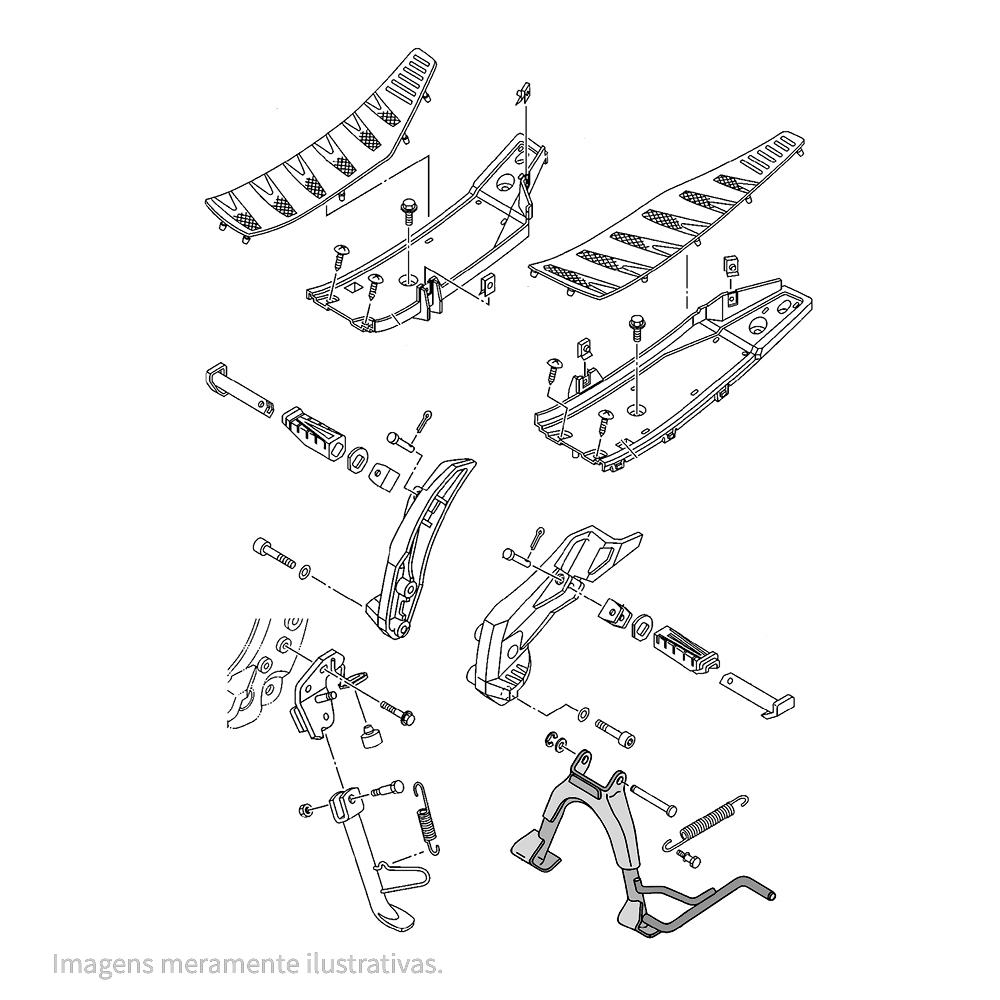 Imagens meramente ilustrativas.