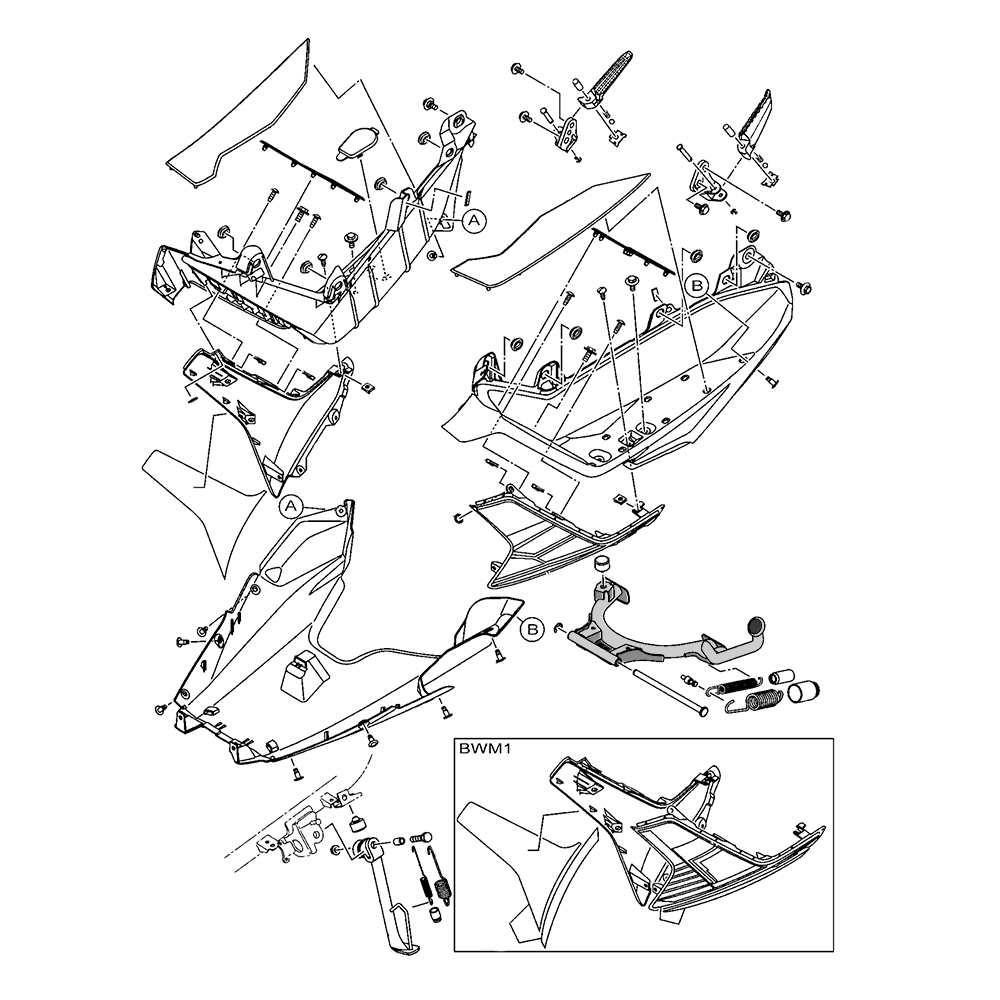 A
B
A
B
BWM1