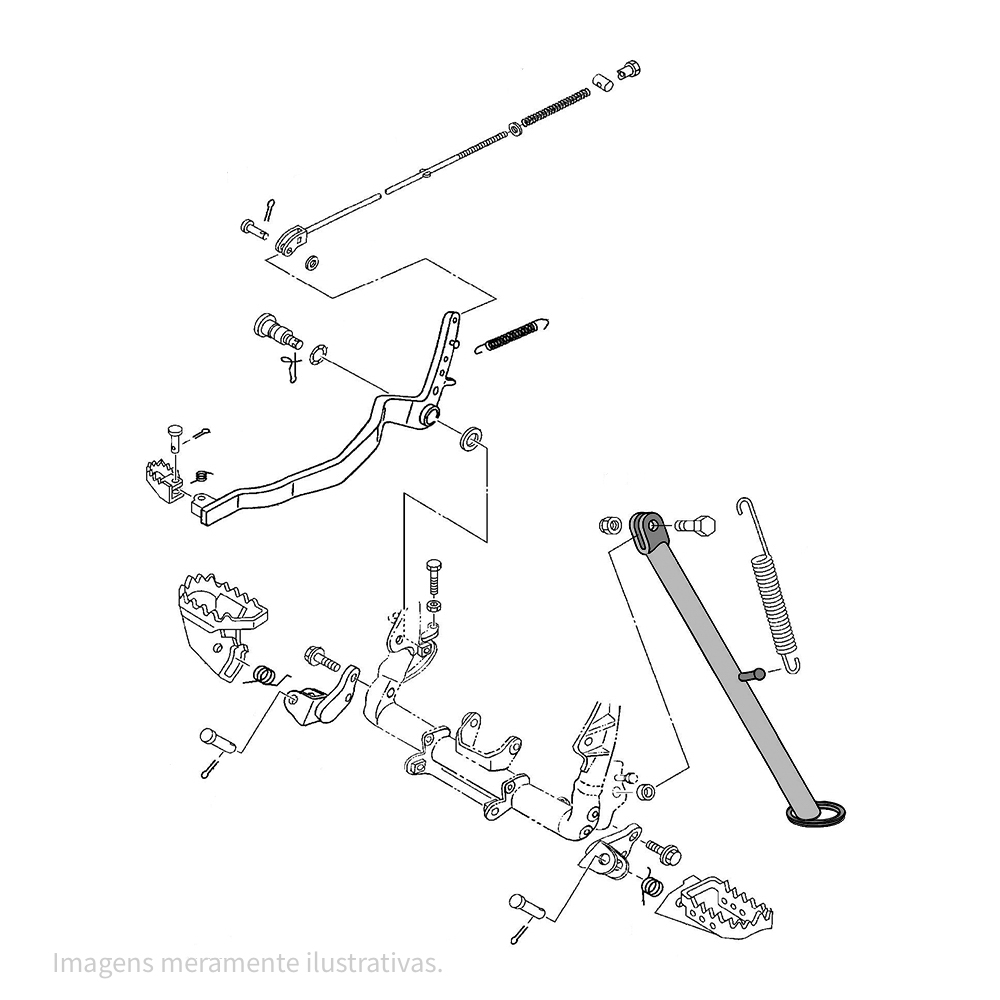 Imagens meramente ilustrativas.