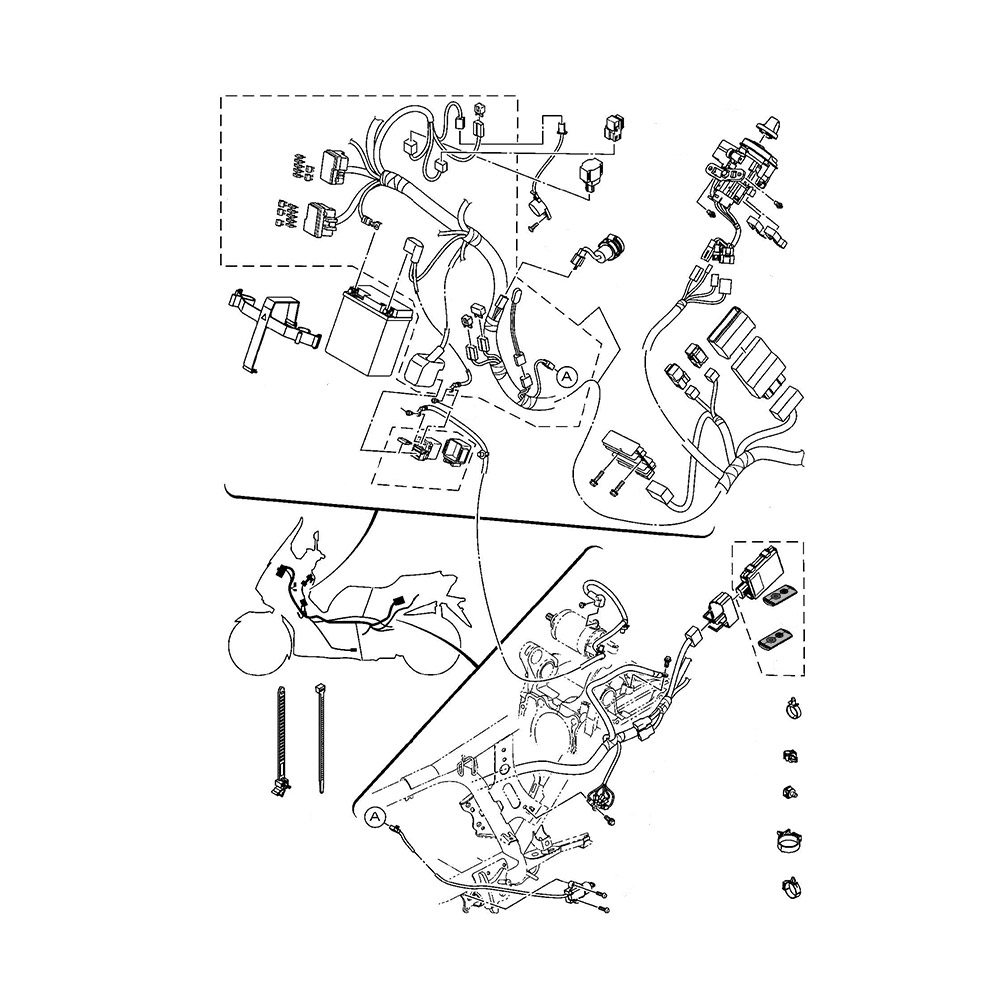 A

A