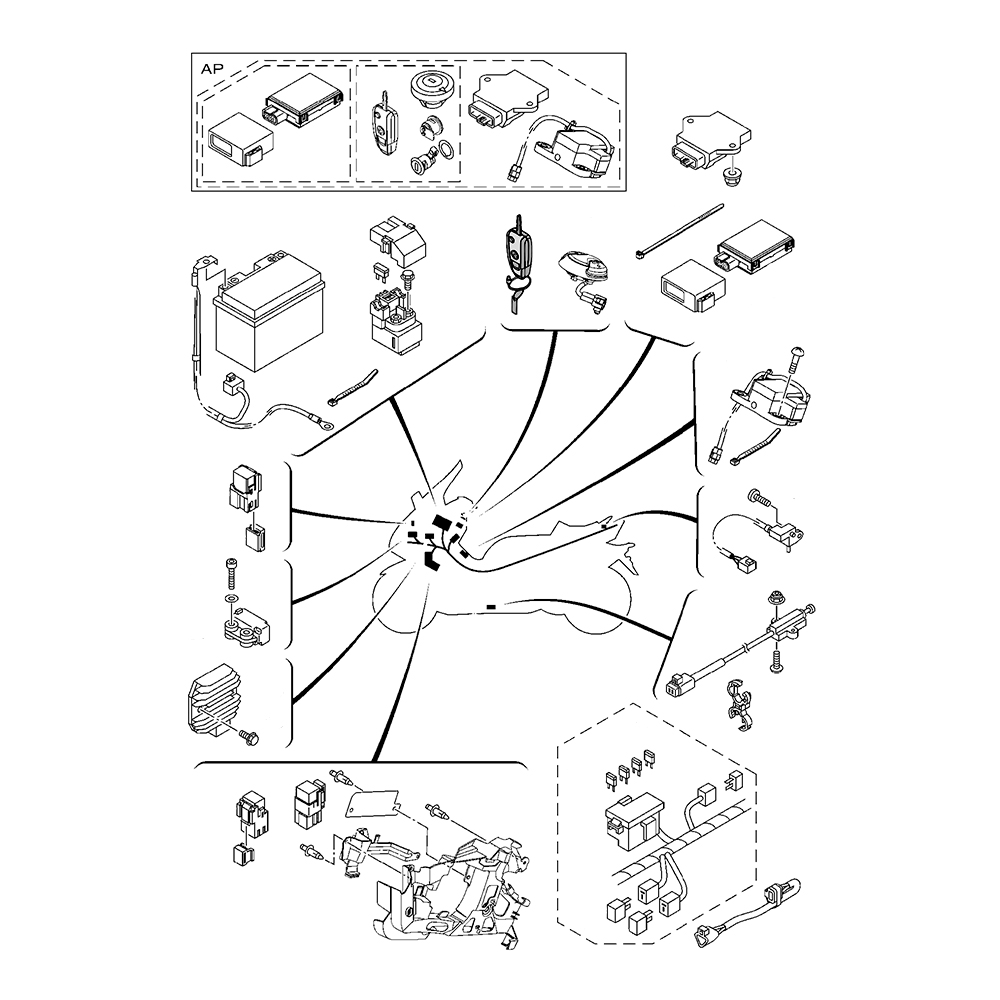 AP