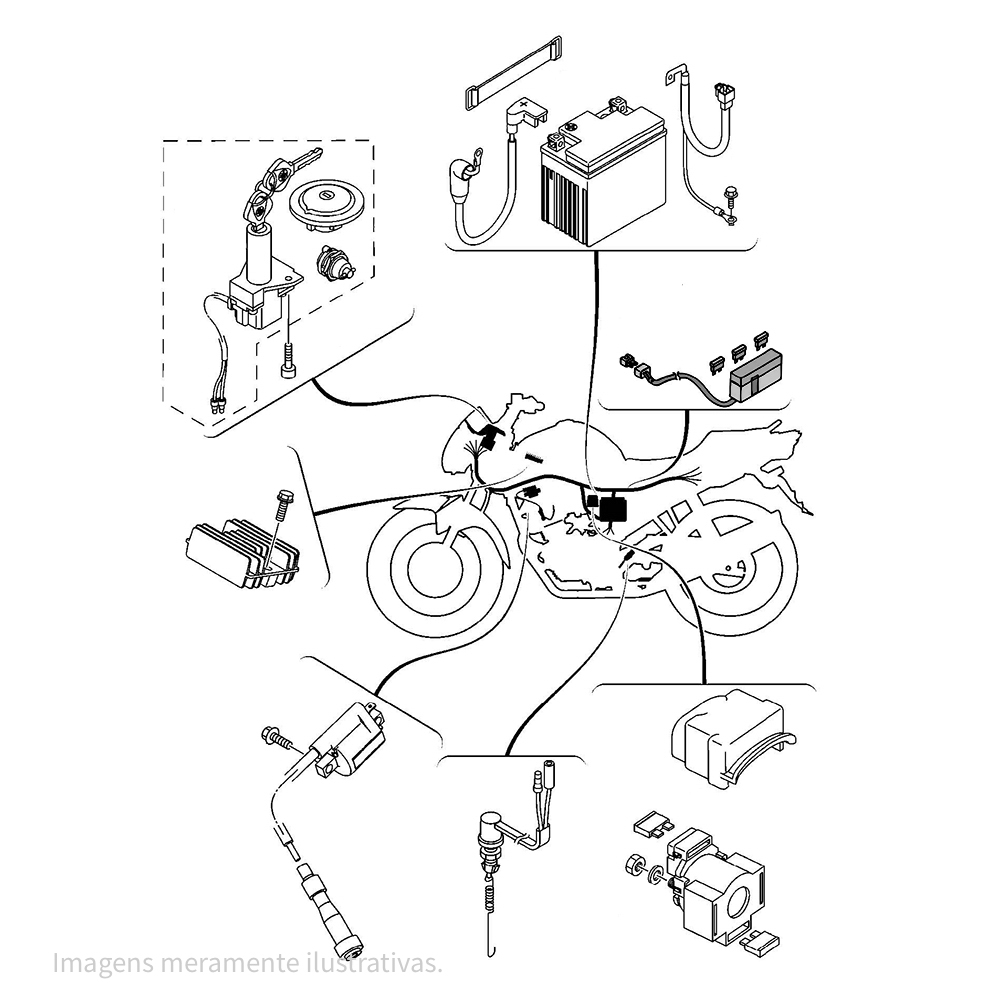 Imagens meramente ilustrativas.