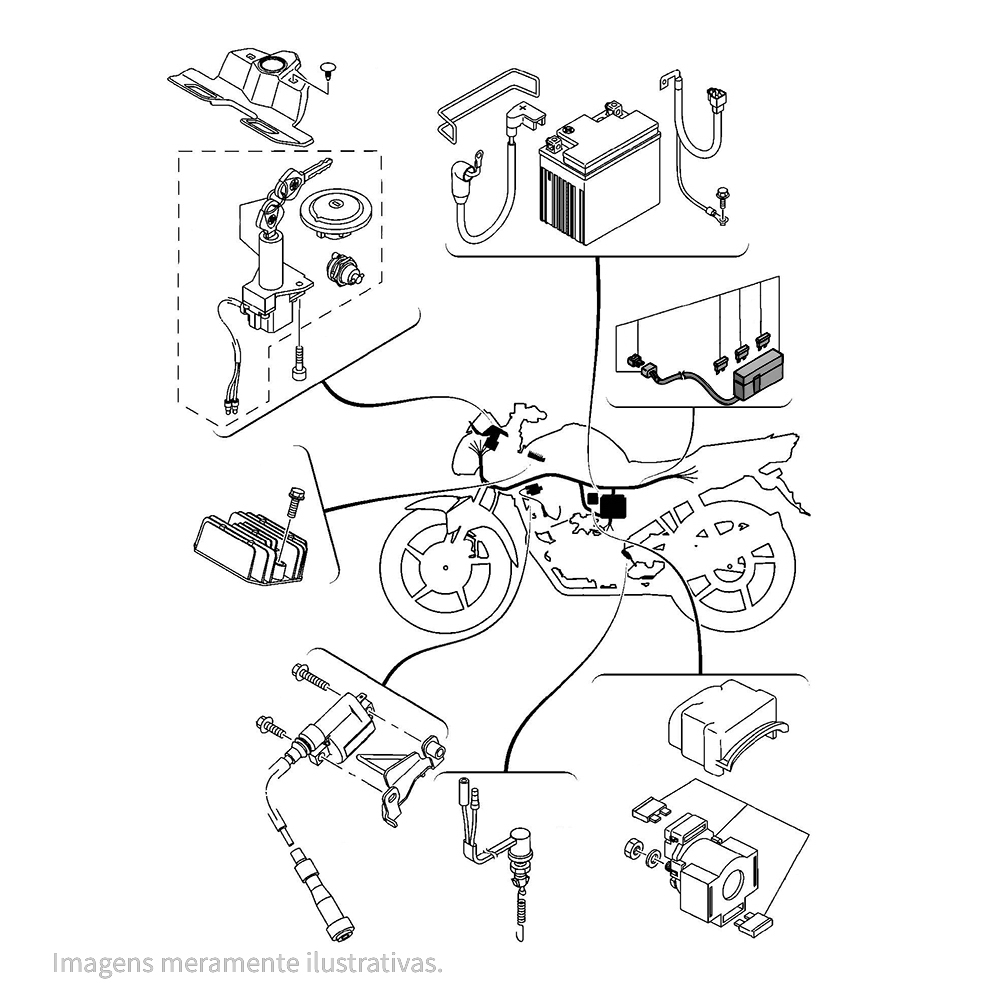 Imagens meramente ilustrativas.