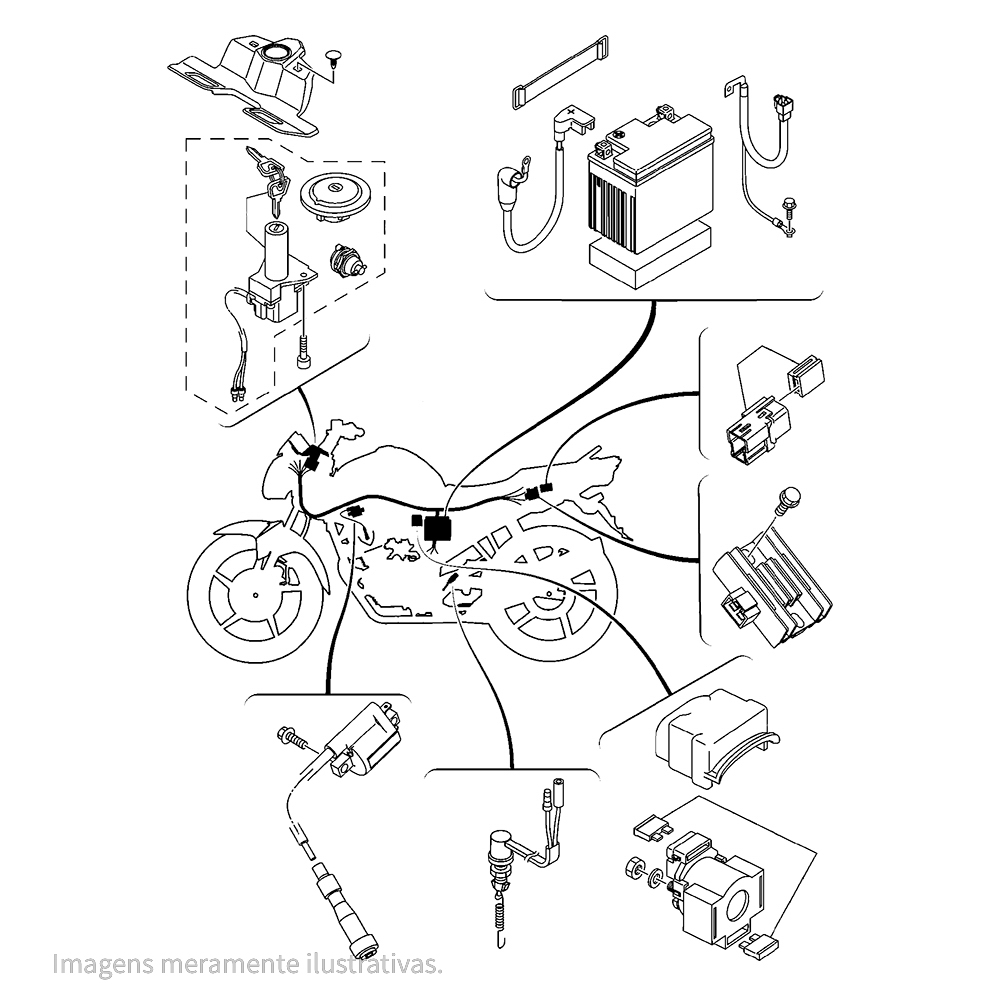 Imagens meramente ilustrativas.