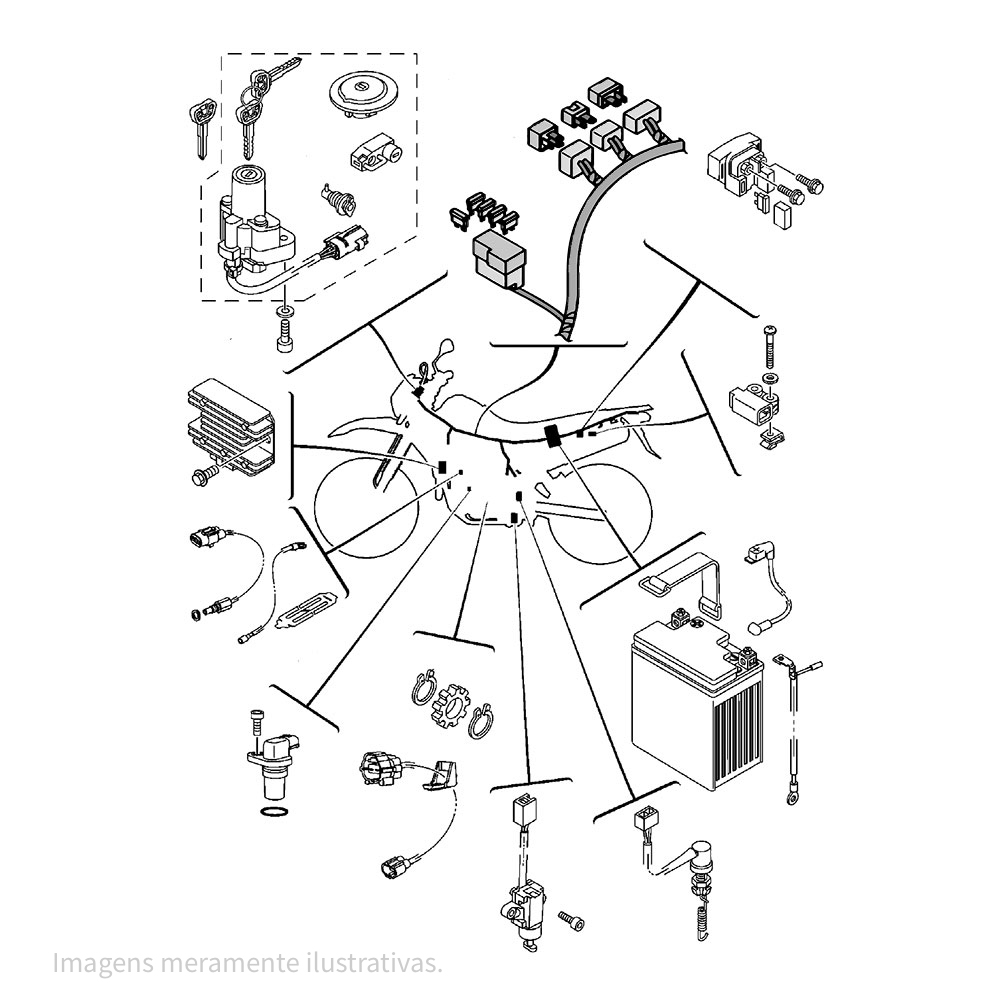 Imagens meramente ilustrativas.