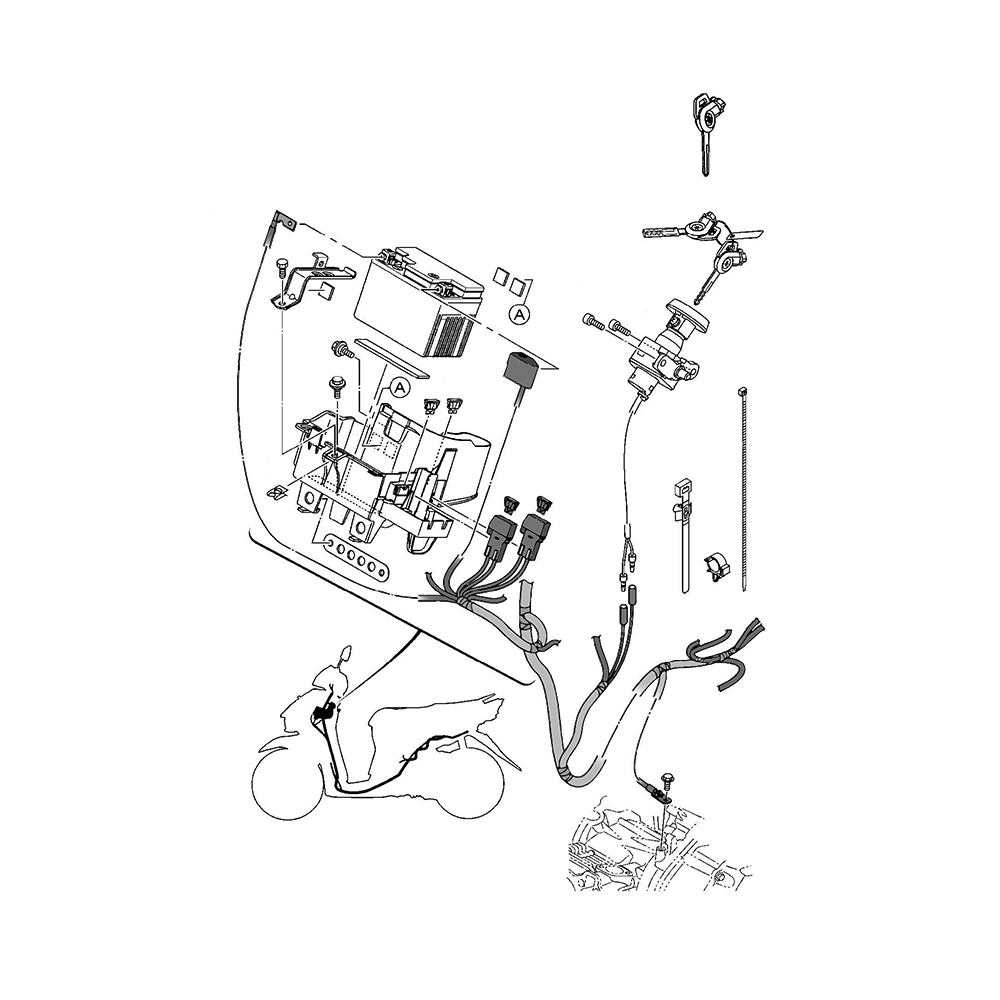 A

A