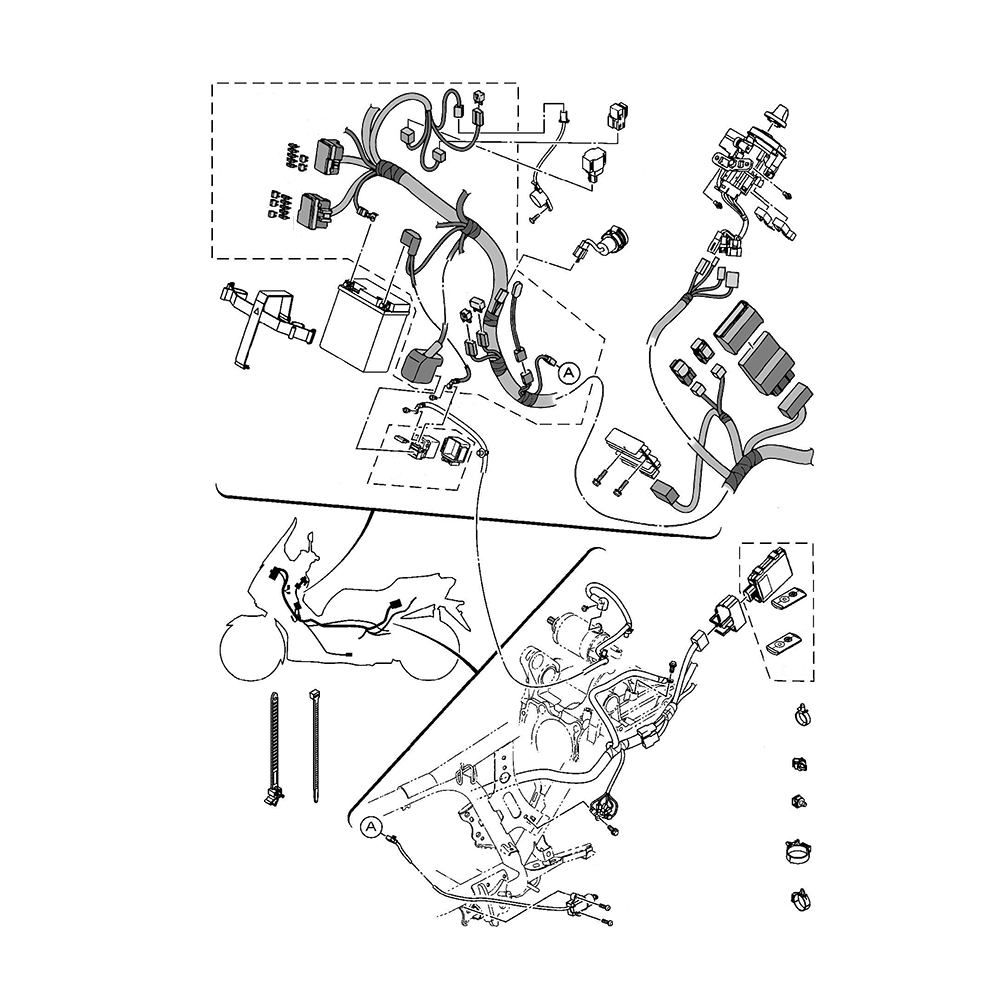 A

A