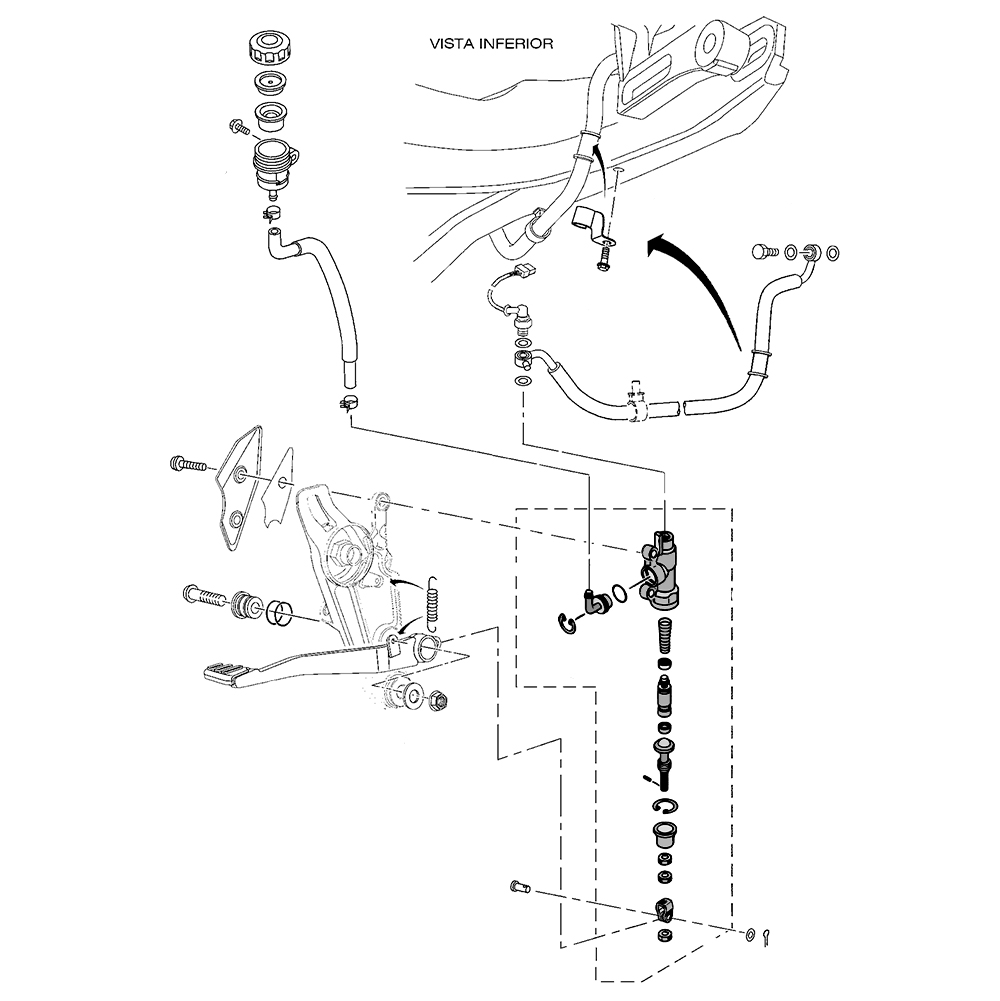 VISTA INFERIOR