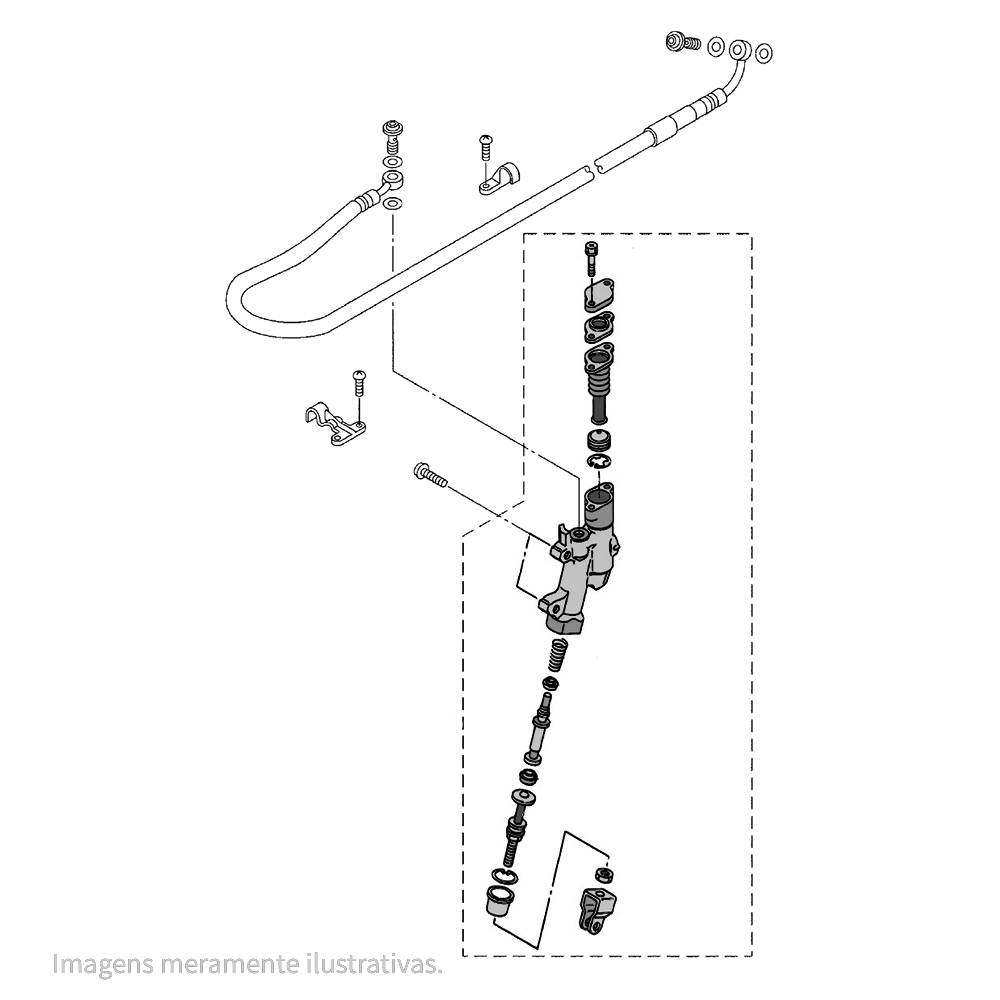 Imagens meramente ilustrativas.