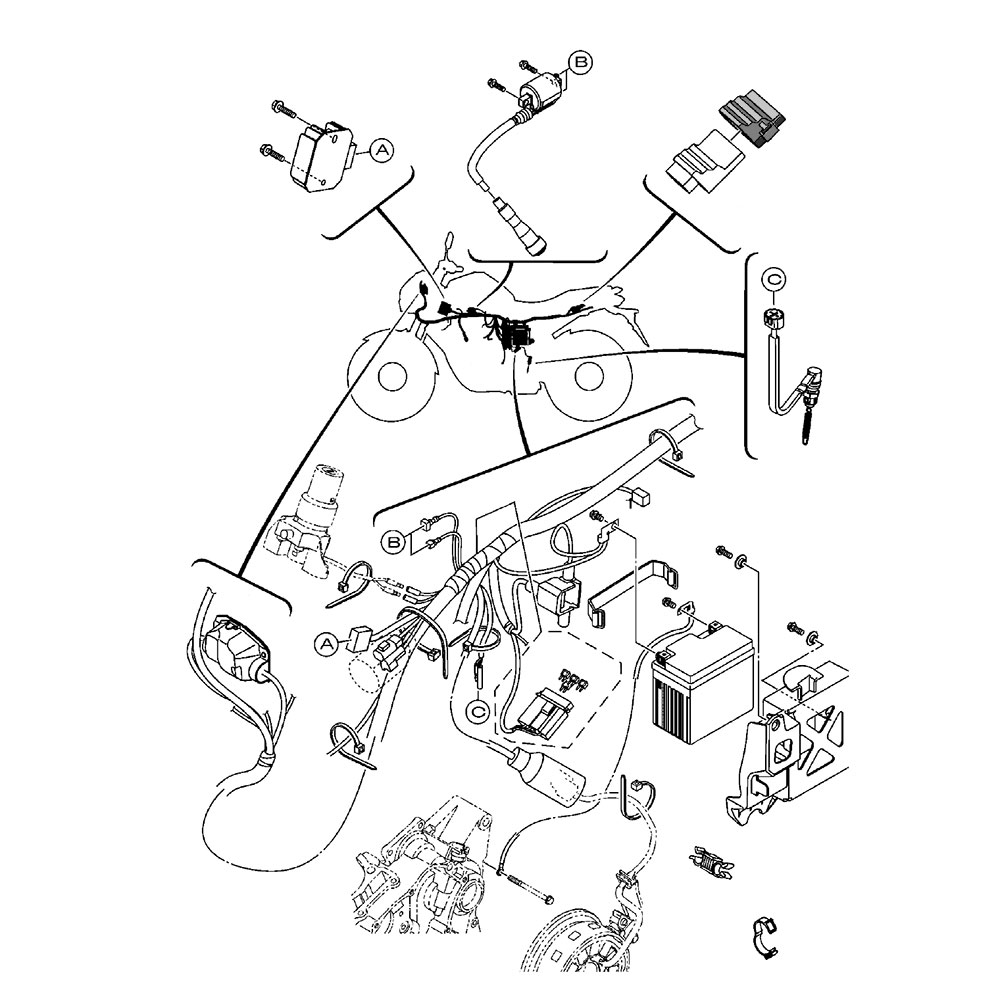 B
A
C
B
A
C