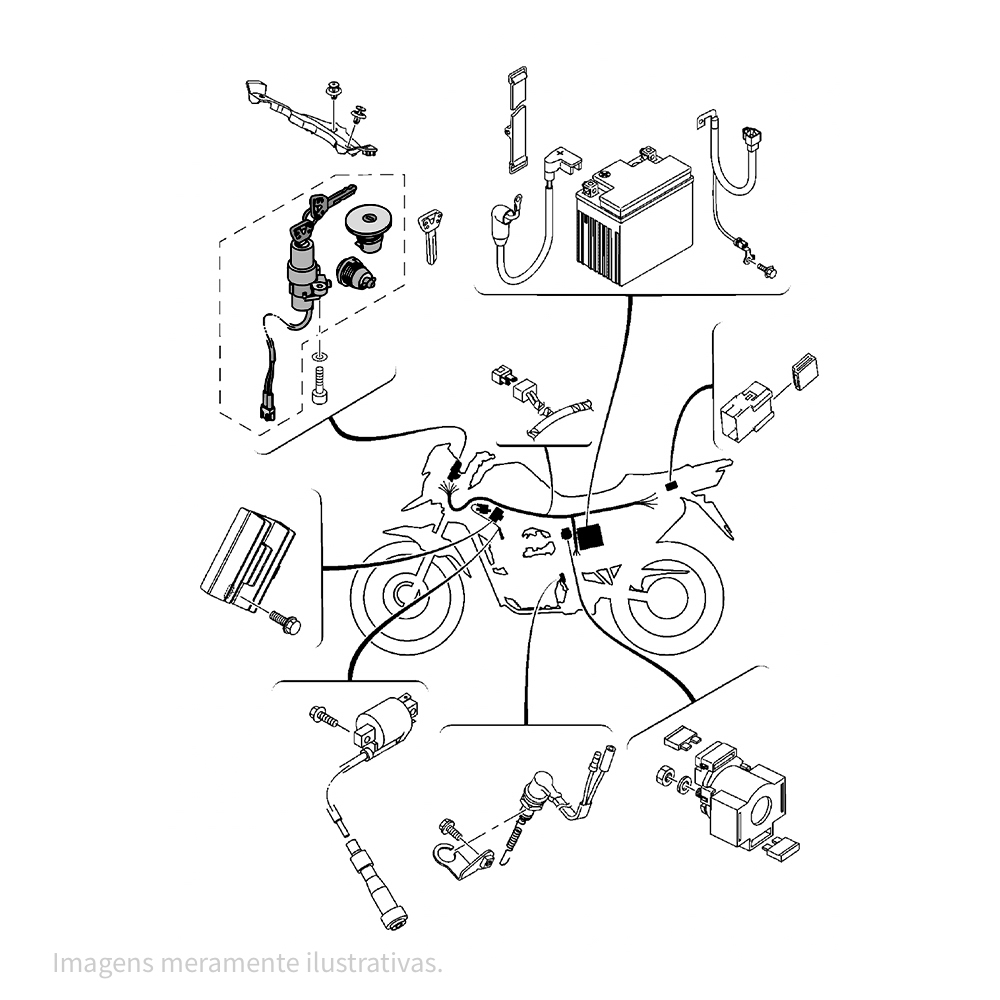 Imagens meramente ilustrativas.