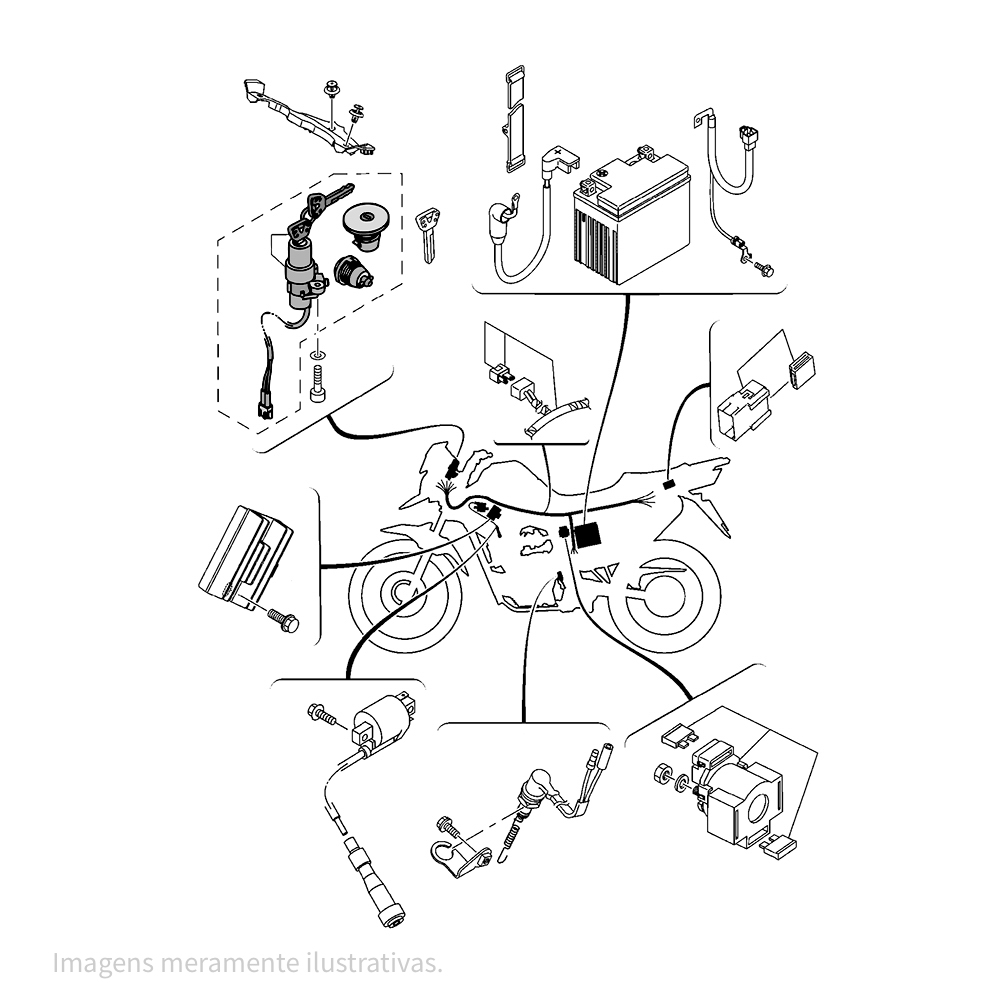 Imagens meramente ilustrativas.