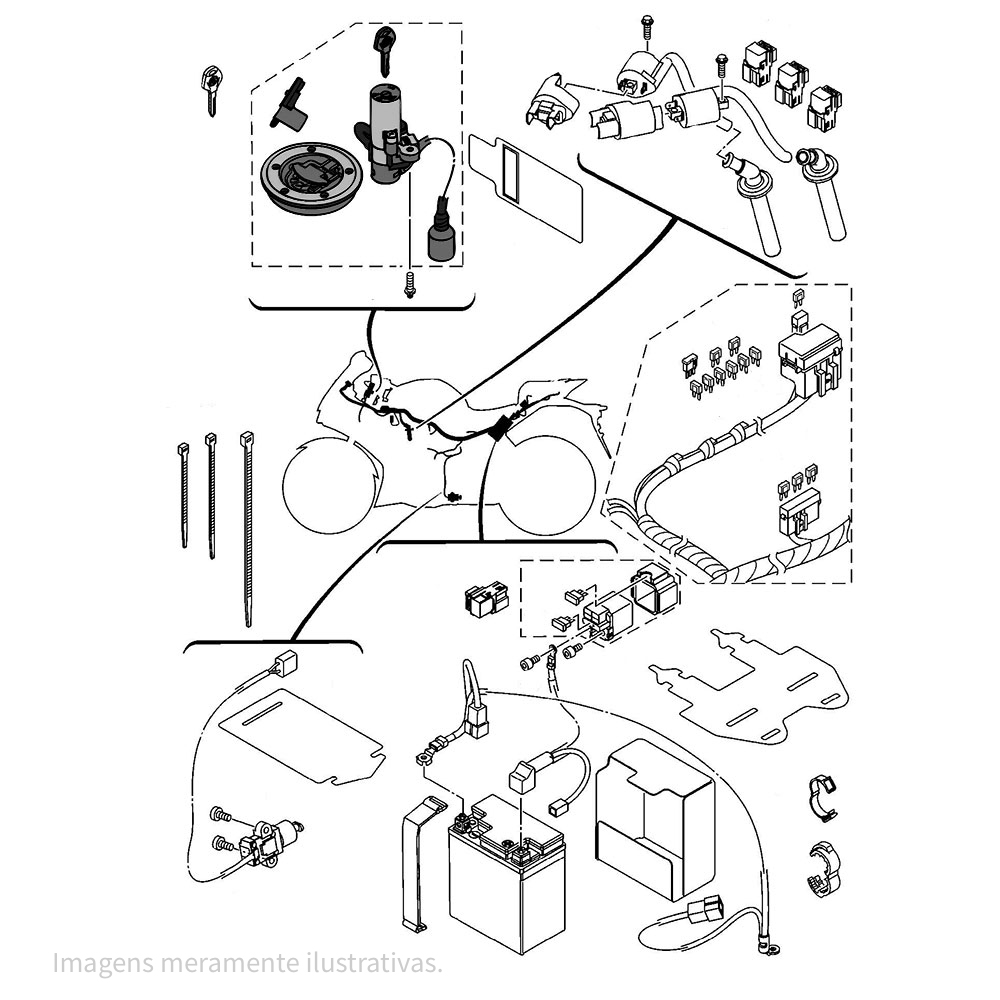 Imagens meramente ilustrativas.