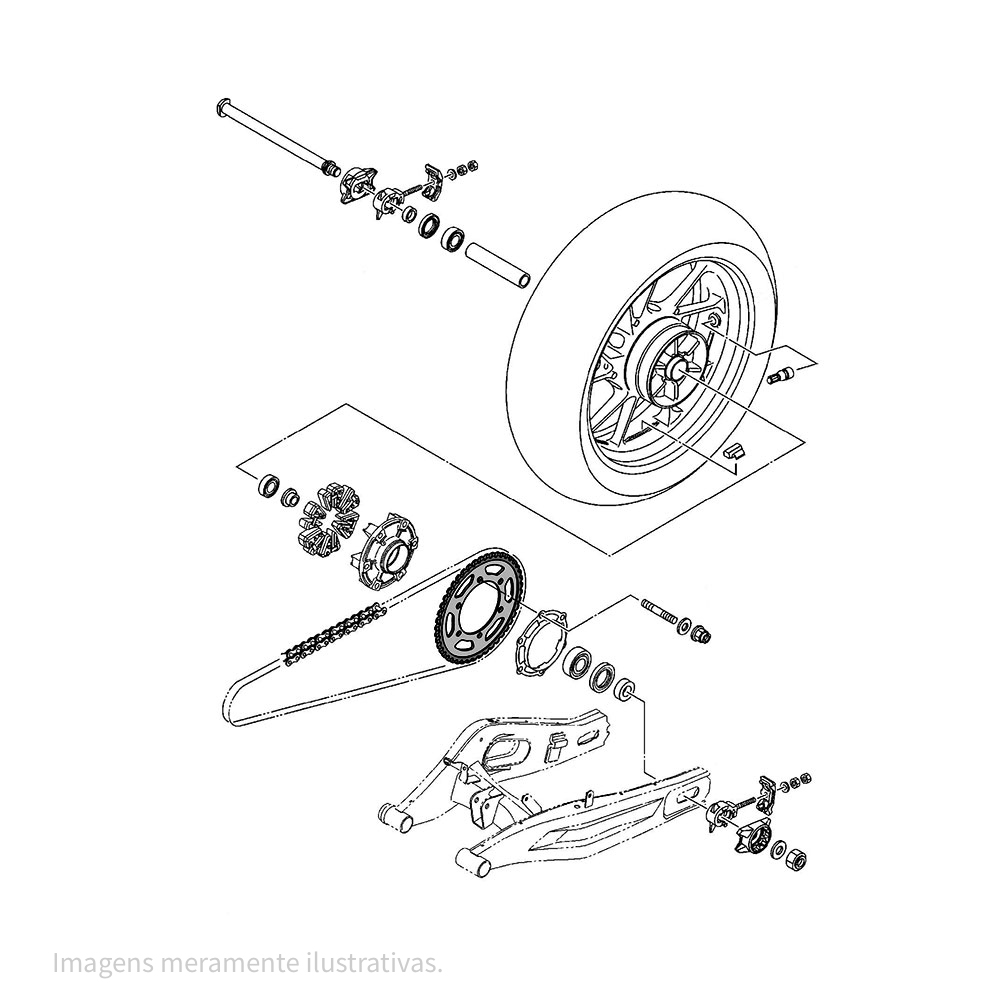 Imagens meramente ilustrativas.