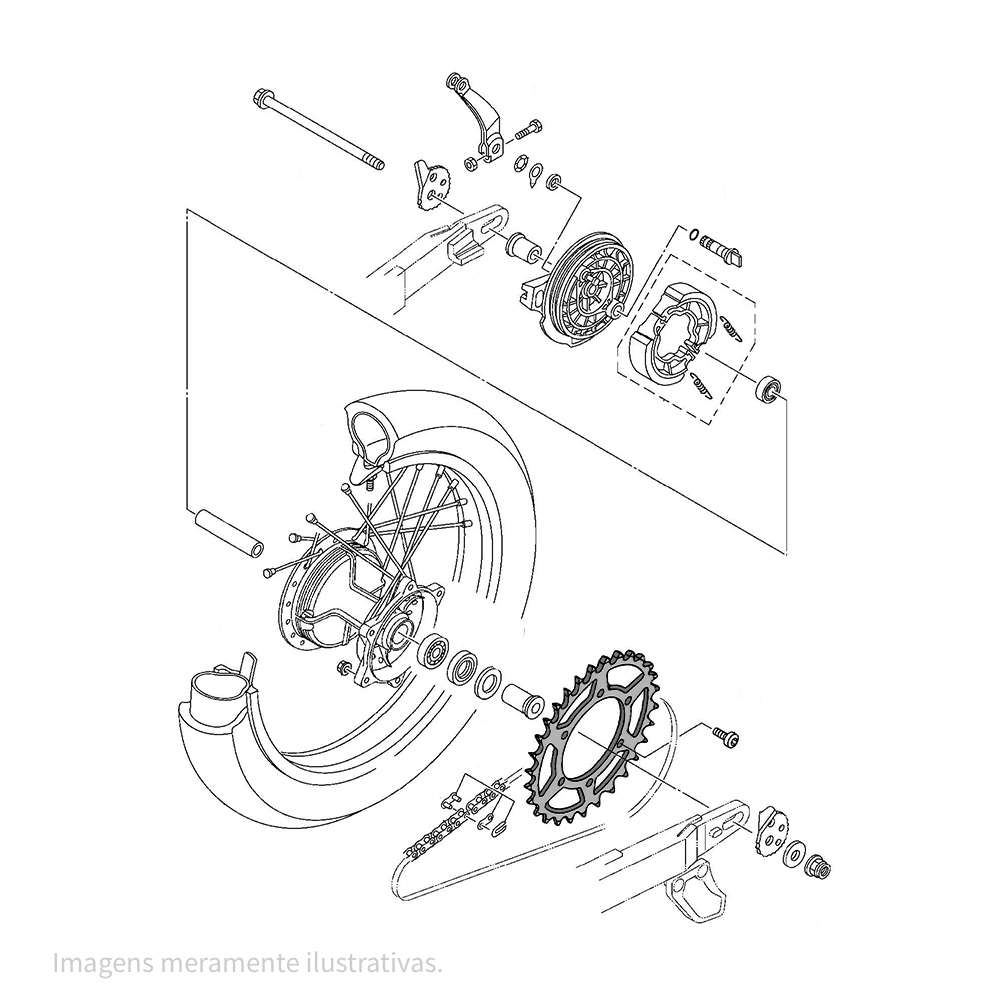 Imagens meramente ilustrativas.